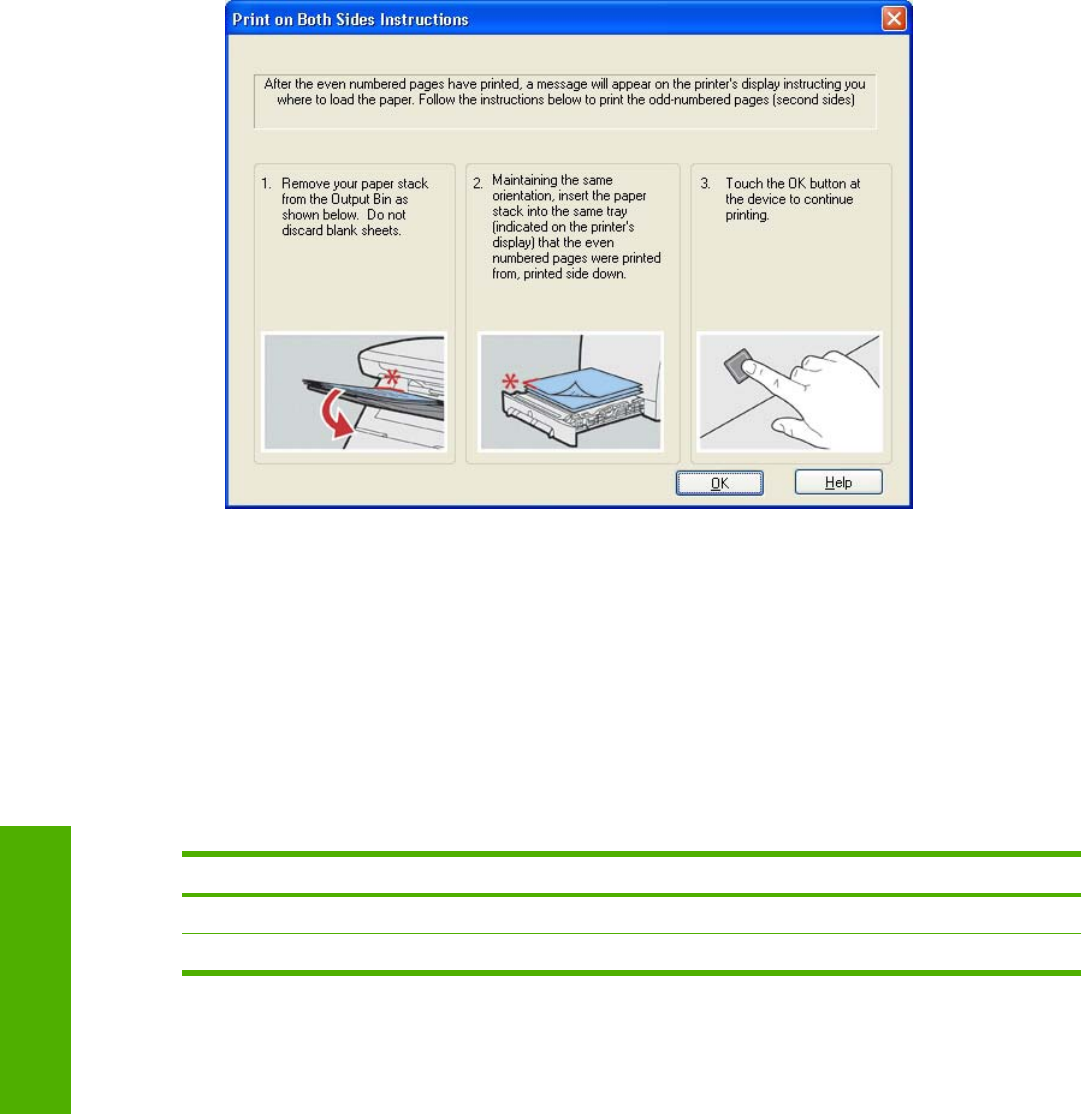 Print on Both Sides Instructions

After the even numbered pages have printed, a message will appear on the printer's display instructing you where to load the paper. Follow the instructions below to print the odd-numbered pages (second sides)

1. Remove your paper stack from the Output Bin as shown below. Do not discard blank sheets.

2. Maintaining the same orientation, insert the paper stack into the same tray (indicated on the printer's display) that the even numbered pages were printed from, printed side down.

3. Touch the OK button at the device to continue printing.

OK

Help