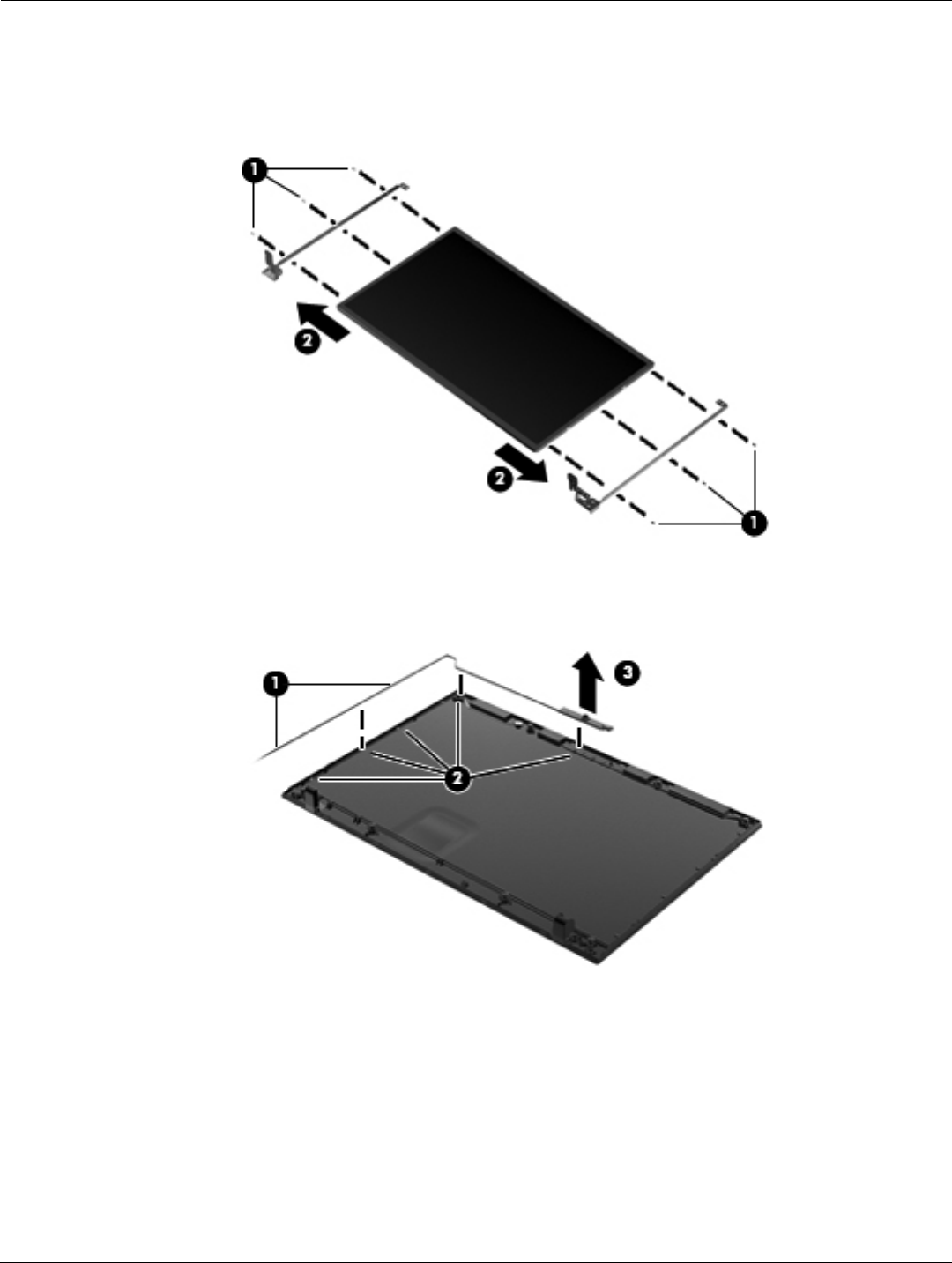 1
2
2
1

1
3
2