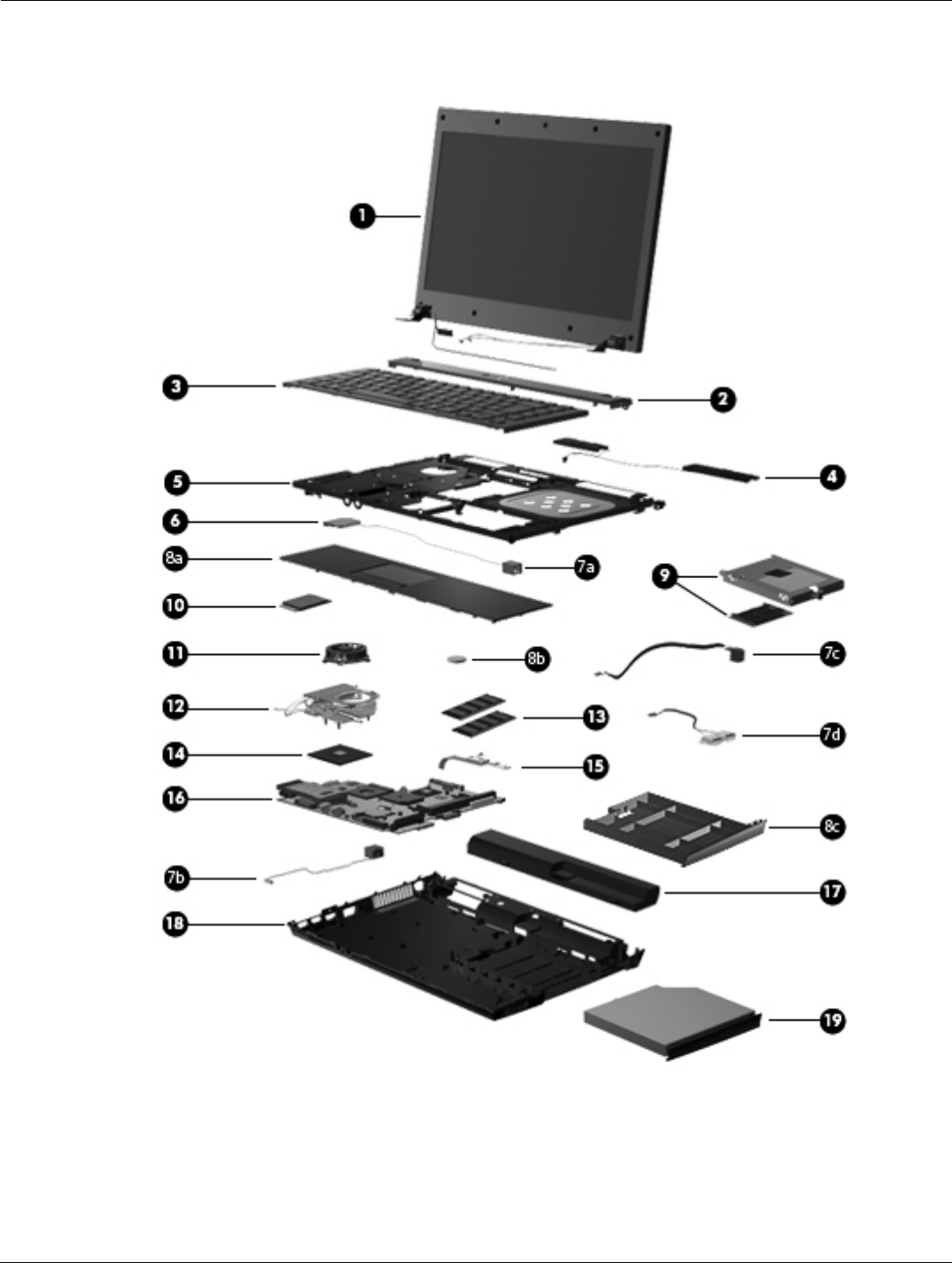 1
3
2
5
4
6
8a
7a
9
10
11
8b
7c
12
13
7d
14
15
16
8c
7b
17
18
19