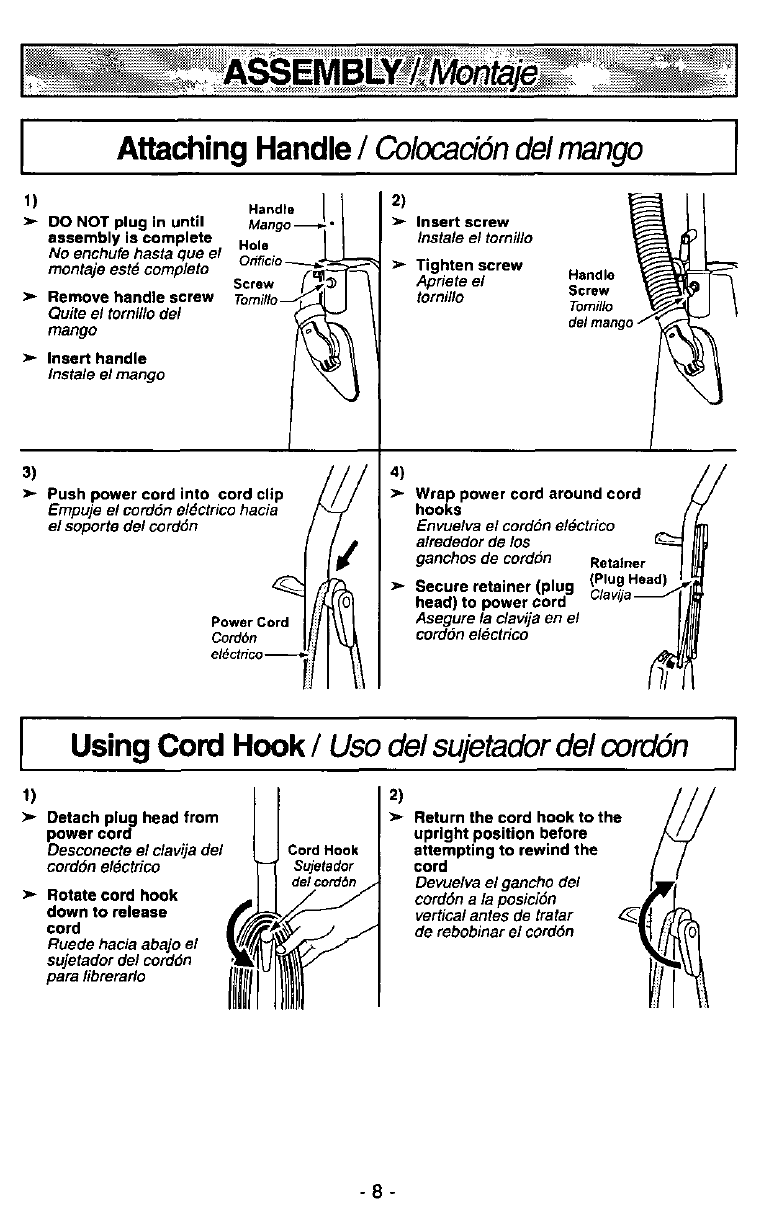 ASSEMBLY / Montaje

Attaching Handle / Colocación del mango

1)

➤ DO NOT plug in until assembly is complete
No enchufe hasta que el montaje esté completo

➤ Remove handle screw
Quite el tornillo del mango

➤ Insert handle
Instale el mango

Handle
Mango

Hole
Orificio

Screw
Tornillo

2)

➤ Insert screw
Instale el tornillo

➤ Tighten screw
Apriete el tornillo

Handle Screw
Tornillo del mango

3)

➤ Push power cord into cord clip
Empuje el cordón eléctrico hacia el soporte del cordón

Power Cord
Cordón eléctrico

4)

➤ Wrap power cord around cord hooks
Envuelva el cordón eléctrico alrededor de los ganchos de cordón

➤ Secure retainer (plug head) to power cord
Asegure la clavija en el cordón eléctrico

Retainer (Plug Head)
Clavija

Using Cord Hook / Uso del sujetador del cordón

1)

➤ Detach plug head from power cord
Desconecte el clavija del cordón eléctrico

➤ Rotate cord hook down to release cord
Ruede hacia abajo el sujetador del cordón para librerarlo

Cord Hook
Sujetador del cordón

2)

➤ Return the cord hook to the upright position before attempting to rewind the cord
Devuelva el gancho del cordón a la posición vertical antes de tratar de rebobinar el cordón

- 8 -