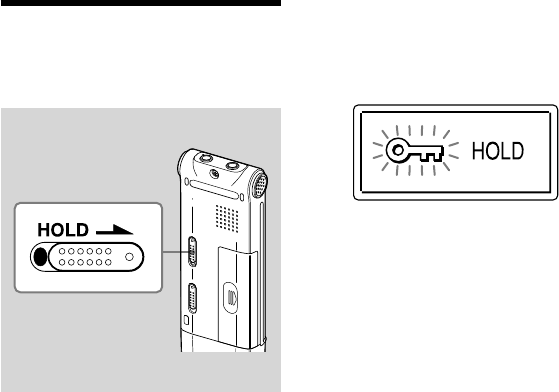 HOLD

HOLD