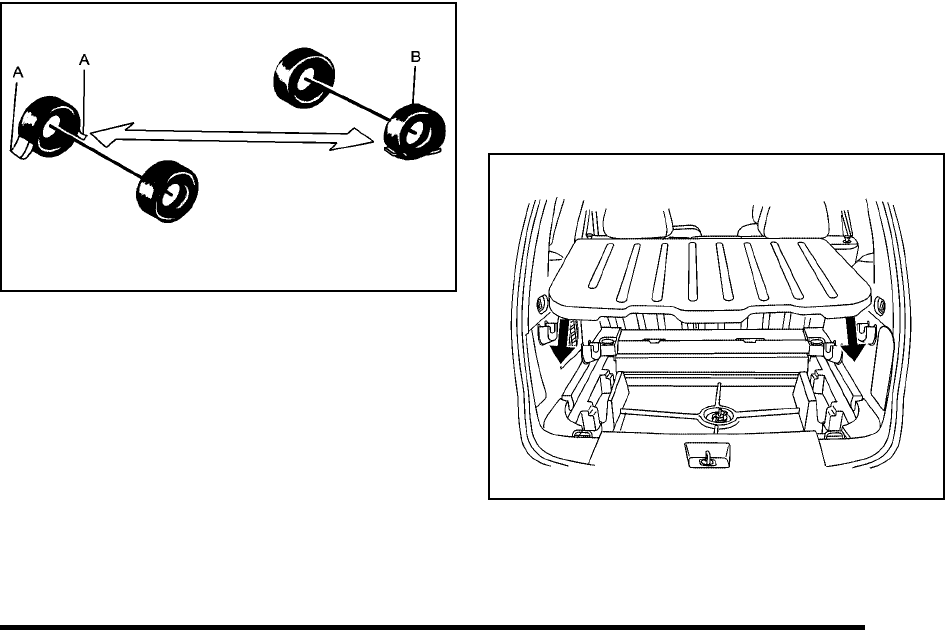 A
A
B