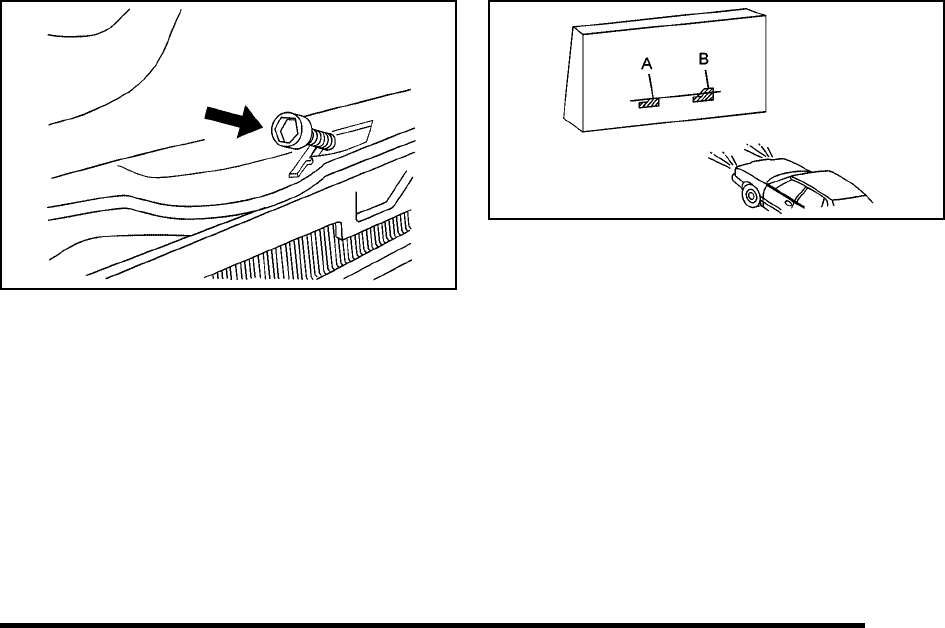 A
B