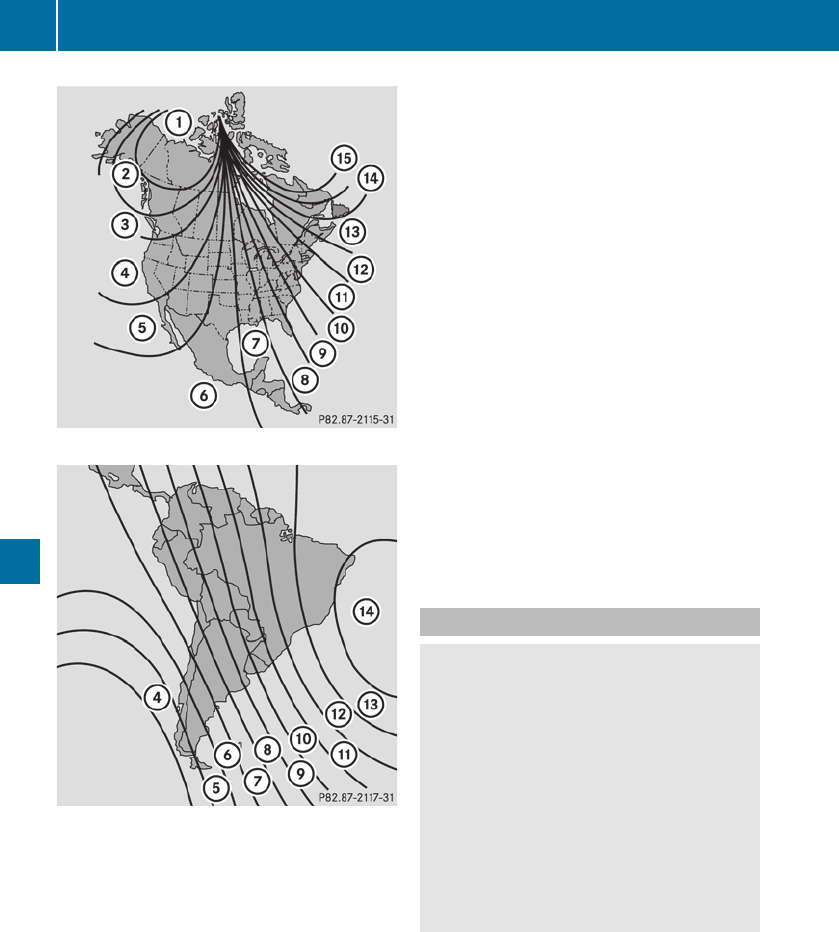 1

2

3

4

5

6

7

8

9

10

11

12

13

14

15

P82.87-2115-31

4

5

6

7

8

9

10

11

12

13

14

P82.87-2117-31