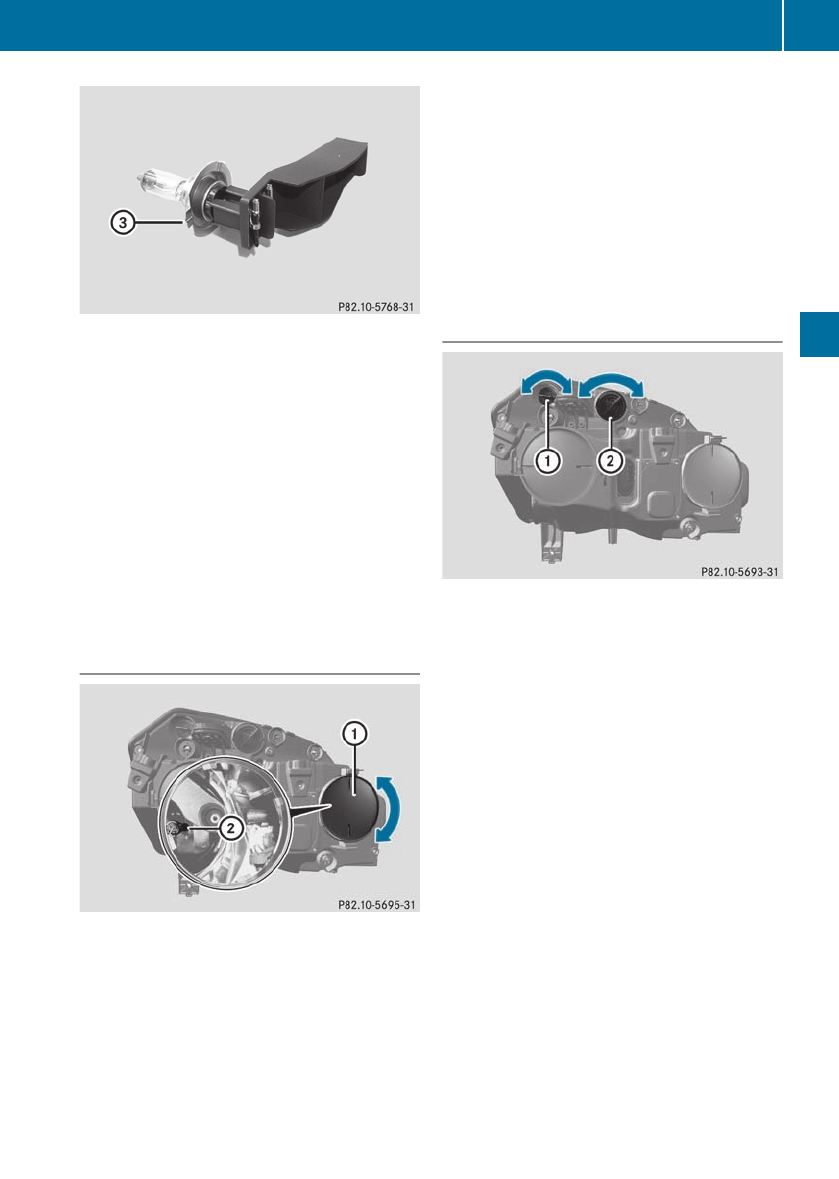 3

P82.10-5768-31

1

2

P82.10-5695-31

1 2

P82.10-5693-31