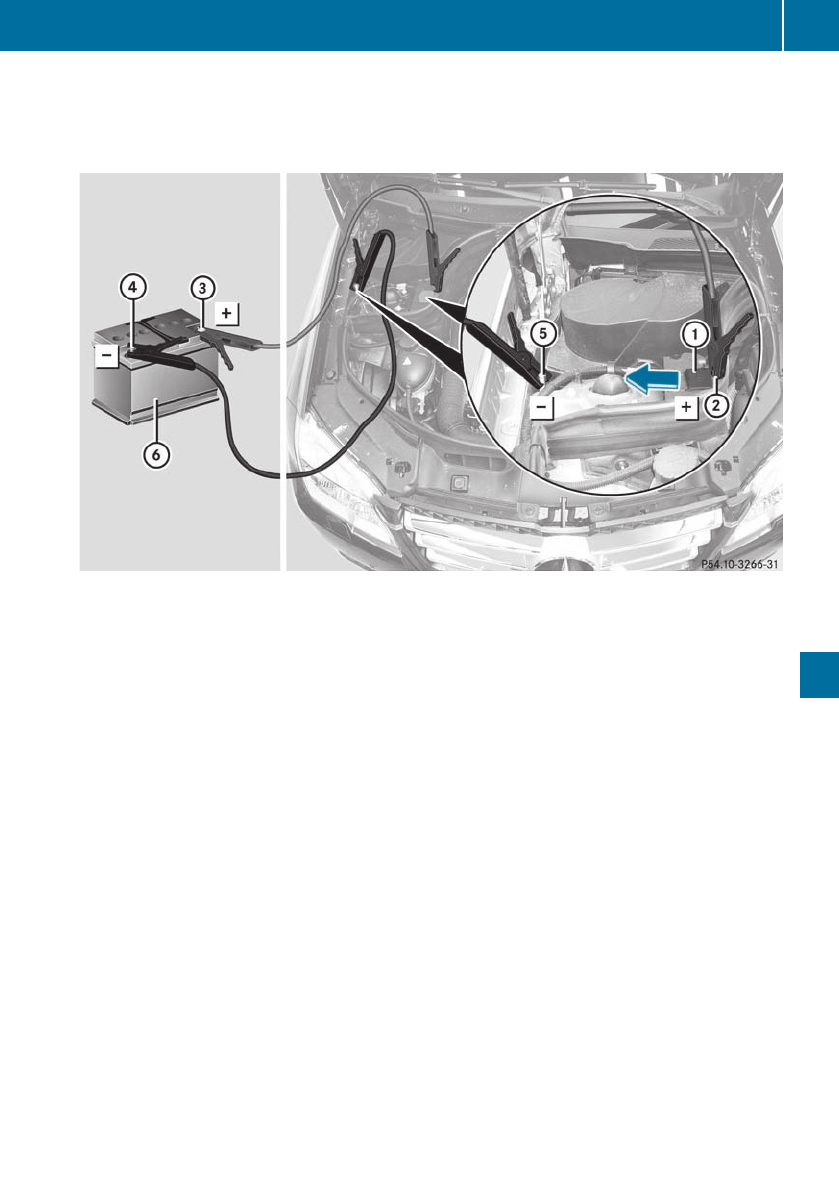 4
3
+
−
6
5
1
−
+
2
P54.10-3266-31