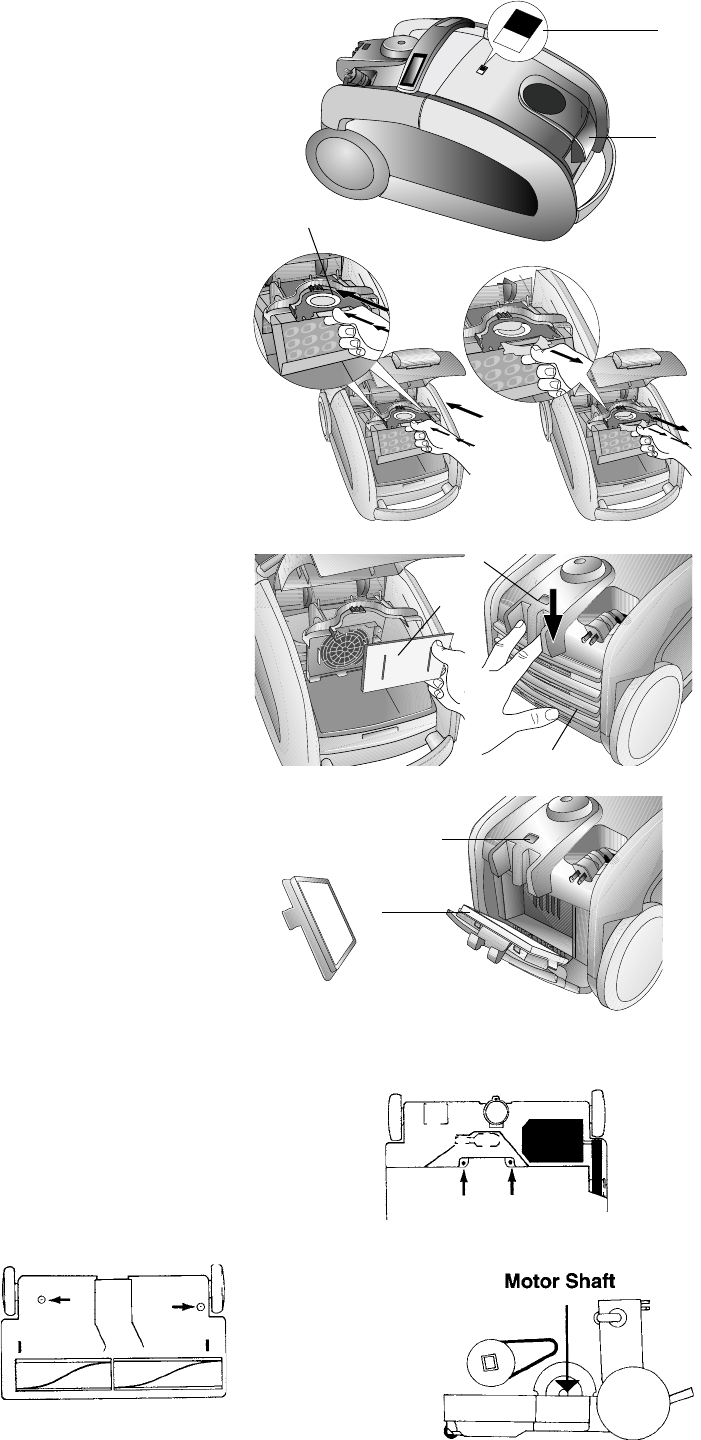 Motor Shaft