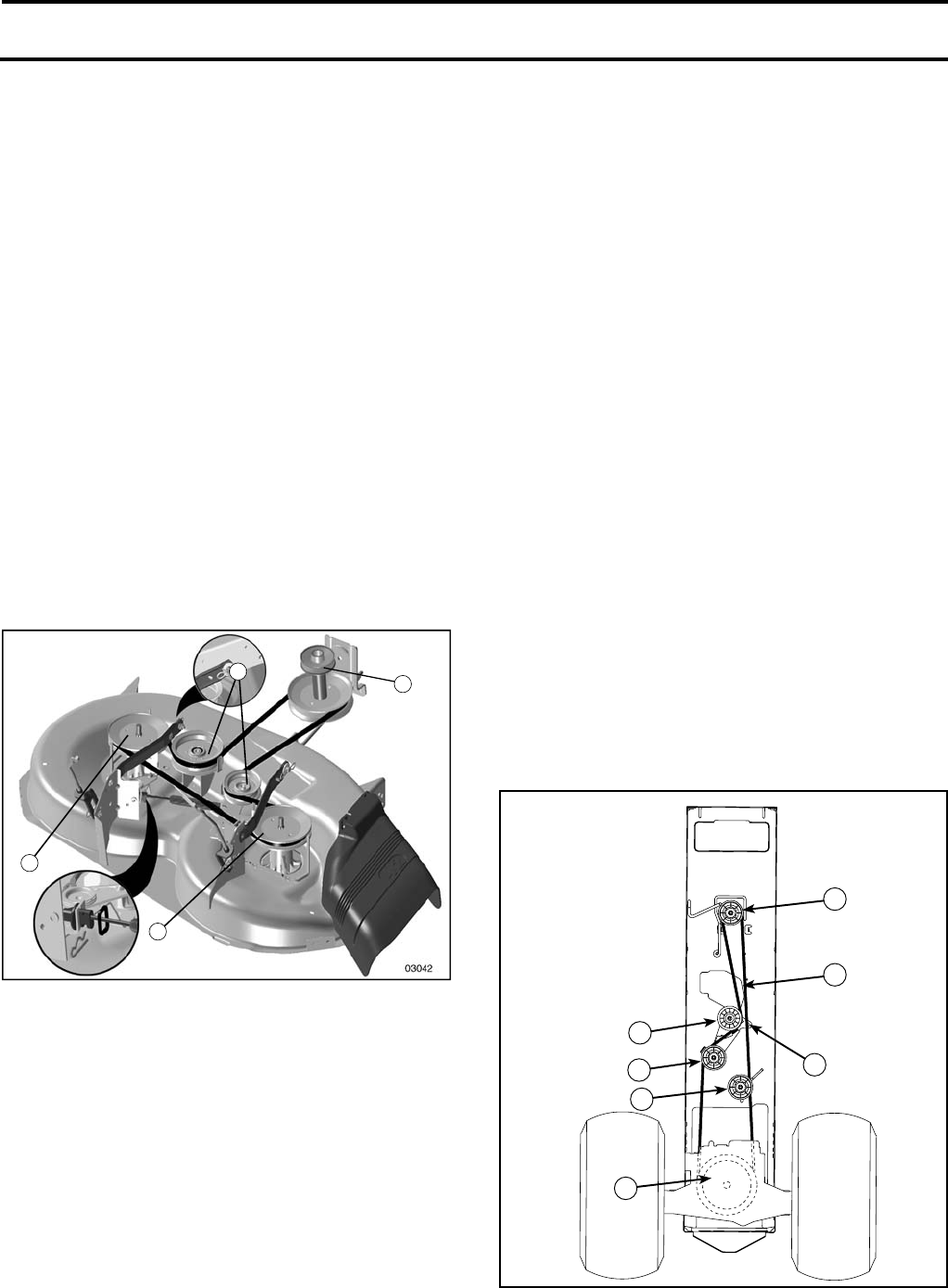 03042