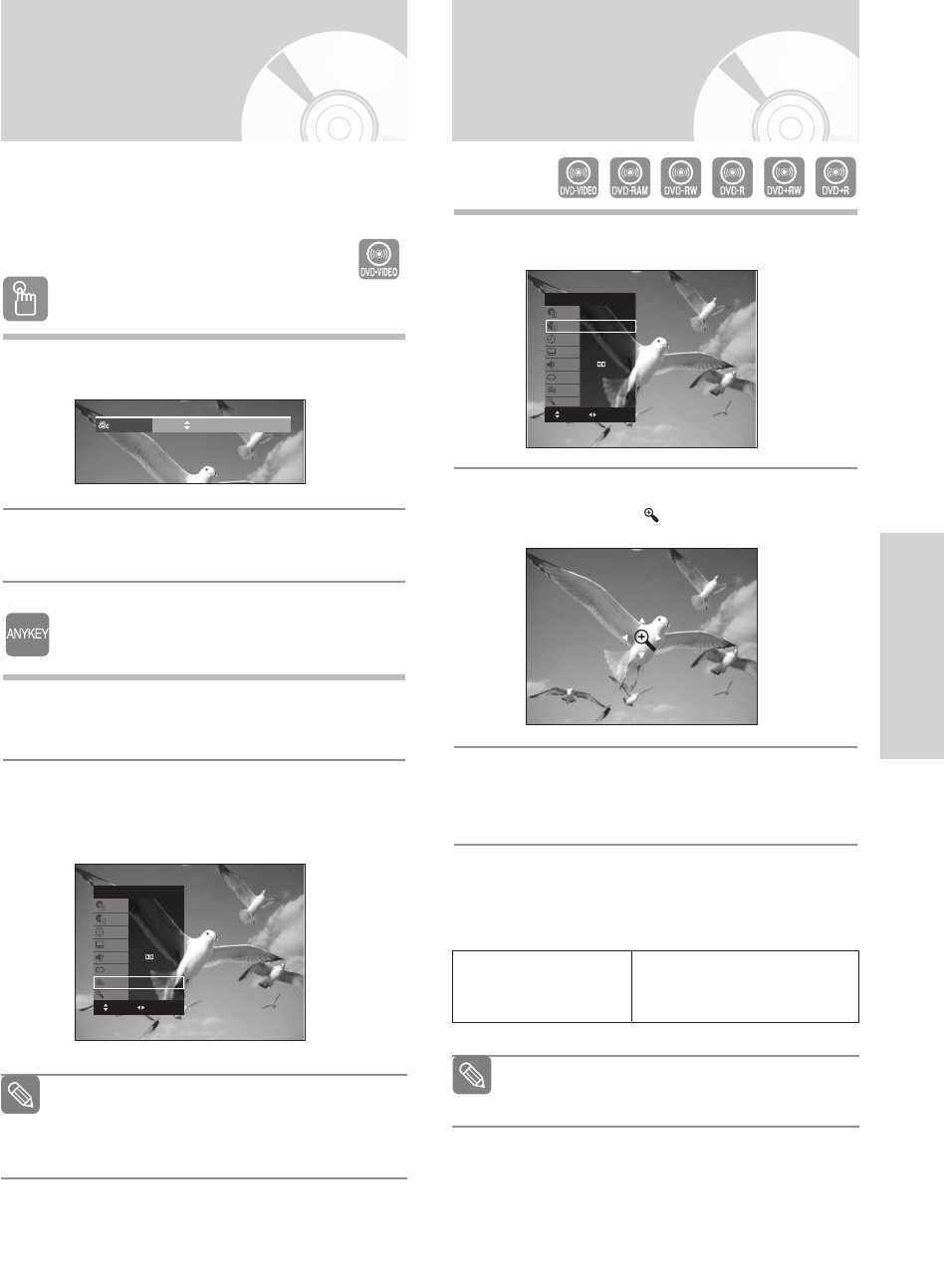 DVD-VIDEO

ANYKEY

DVD-VIDEO DVD-RAM DVD-RW DVD-R DVD+RW DVD+R