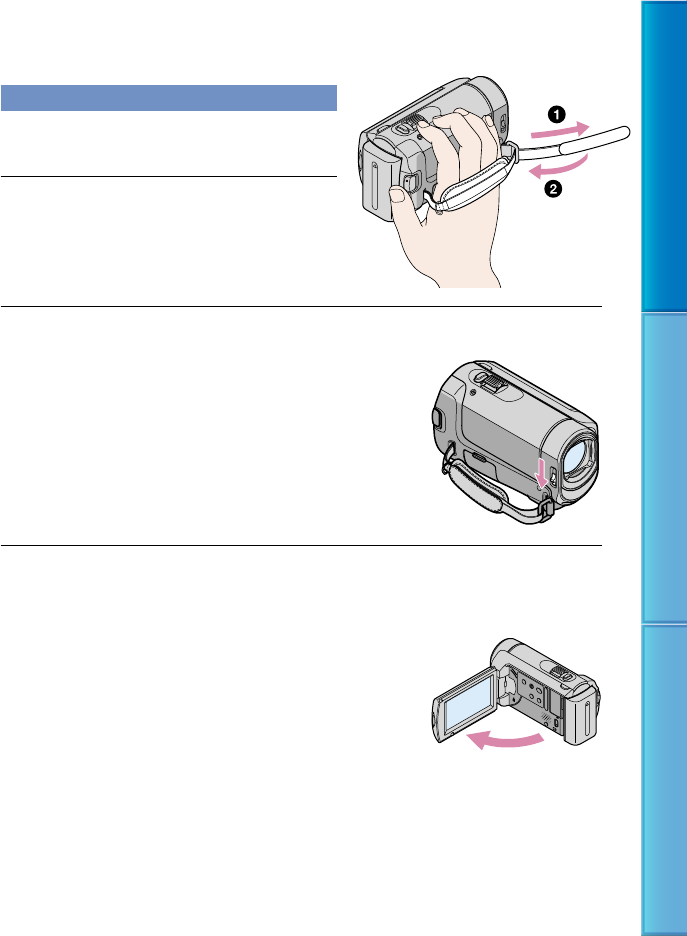 ❶
❷