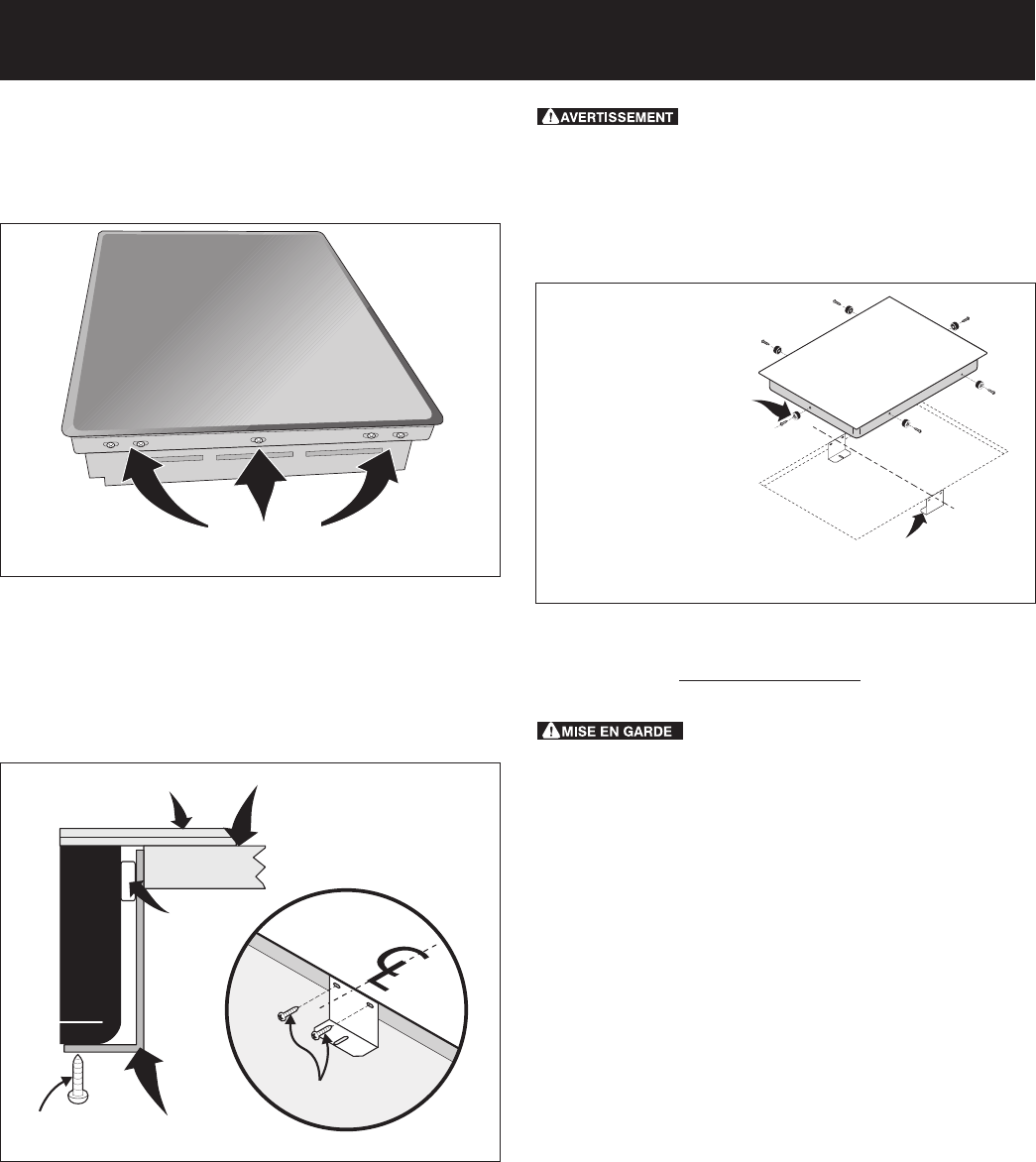 AVERTISSEMENT

MISE EN GARDE