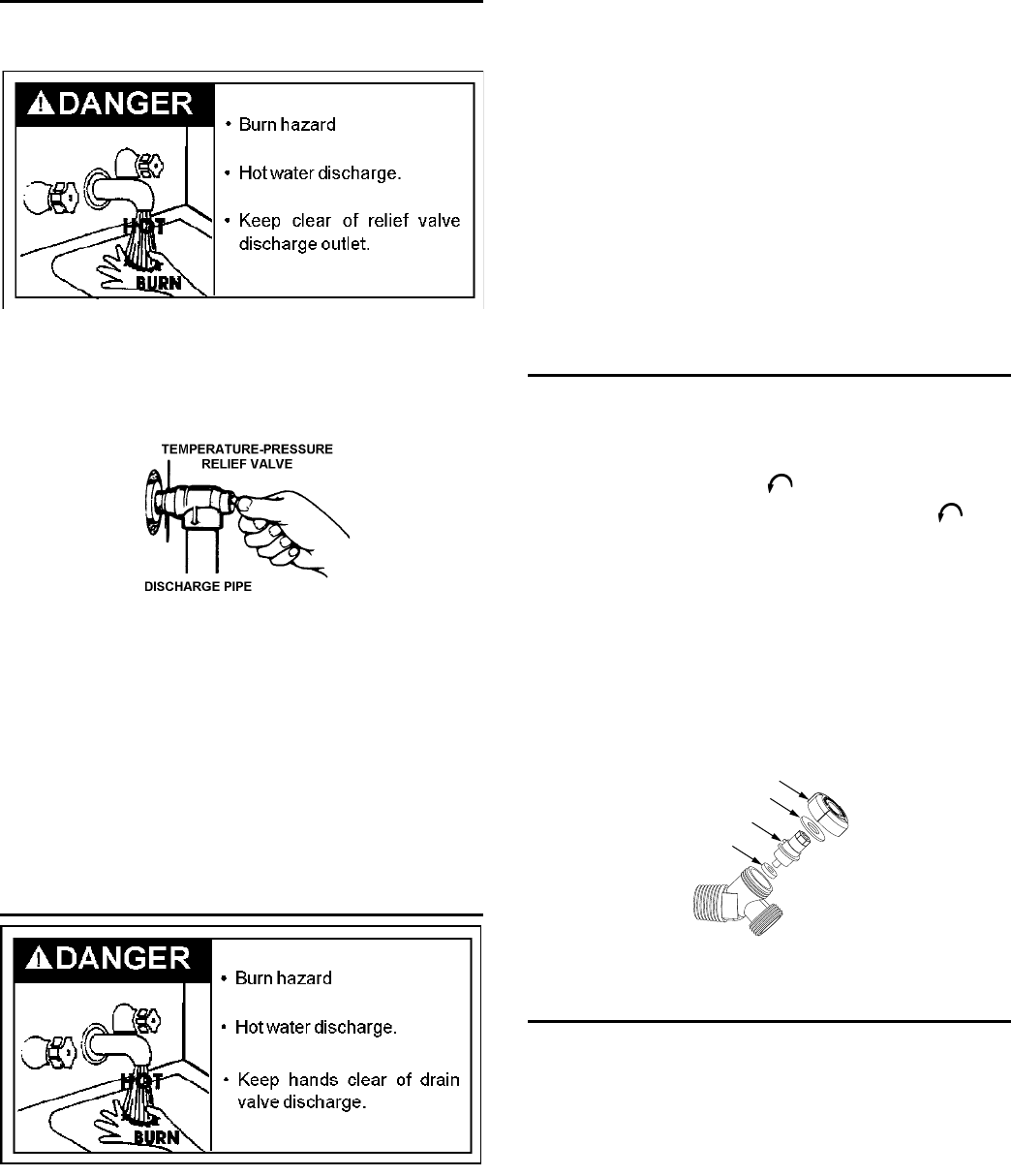 DANGER

HOT

BURN

• Burn hazard

• Hot water discharge.

• Keep clear of relief valve discharge outlet.

TEMPERATURE-PRESSURE RELIEF VALVE

DISCHARGE PIPE

DANGER

HOT

BURN

• Burn hazard

• Hot water discharge.

• Keep hands clear of drain valve discharge.