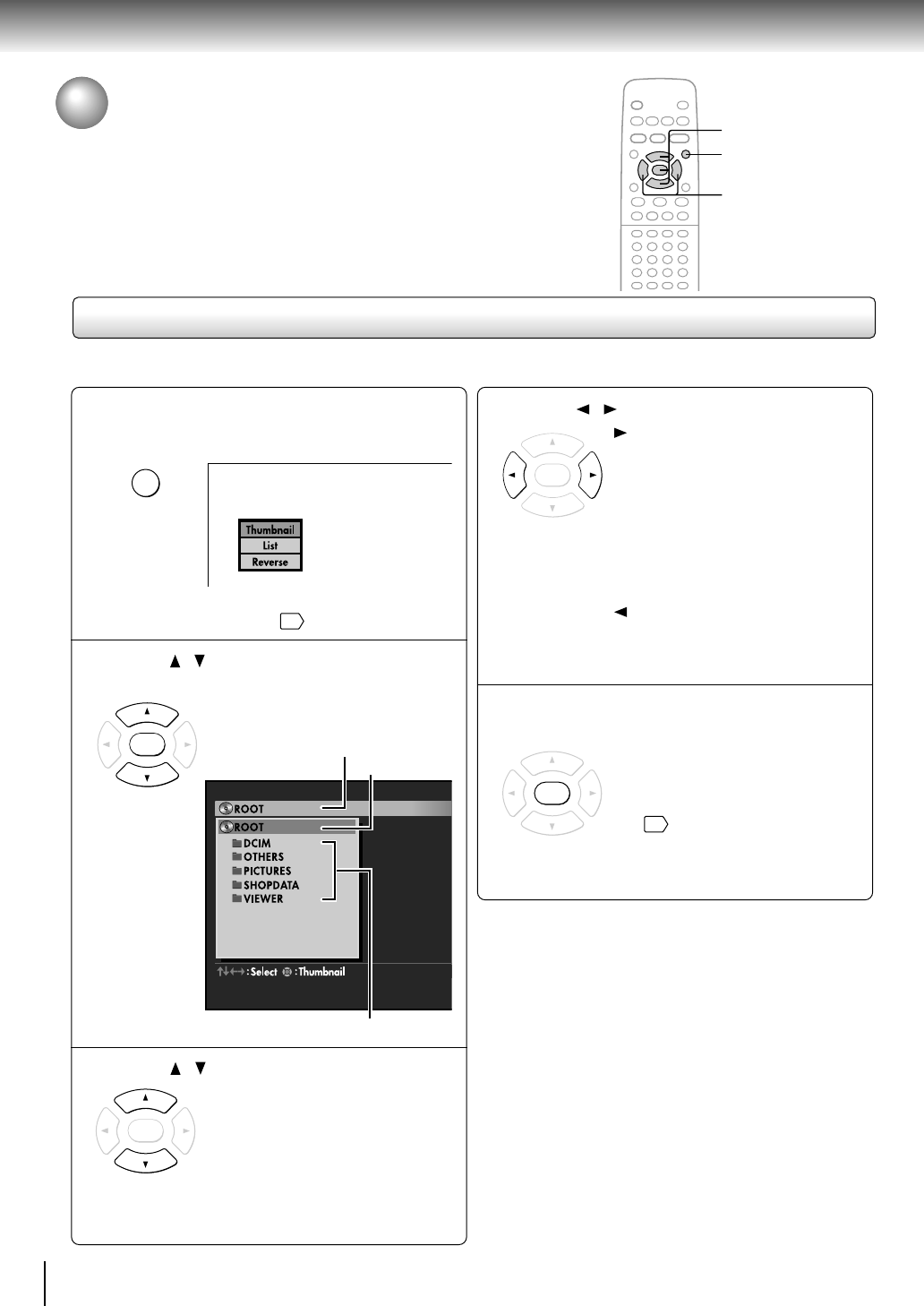 Thumbnail
List
Reverse

ROOT
ROOT
DCIM
OTHERS
PICTURES
SHOPDATA
VIEWER
: Select : Thumbnail