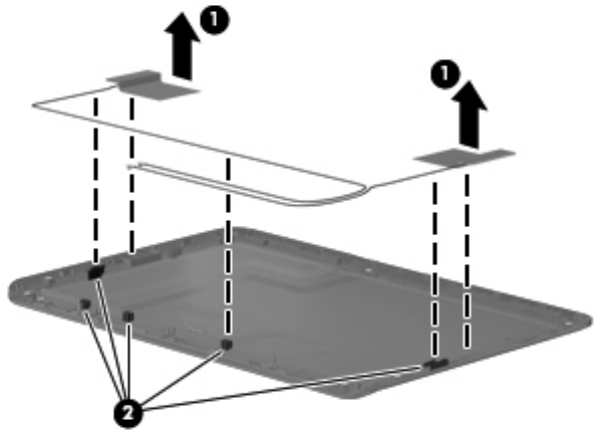 1
1
2