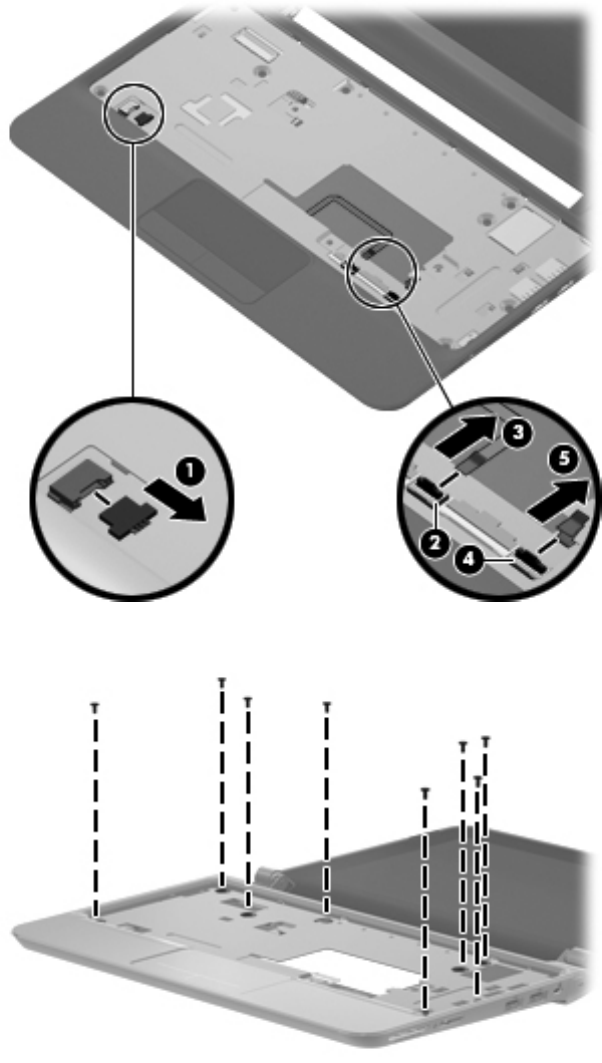 1

3

5

2

4