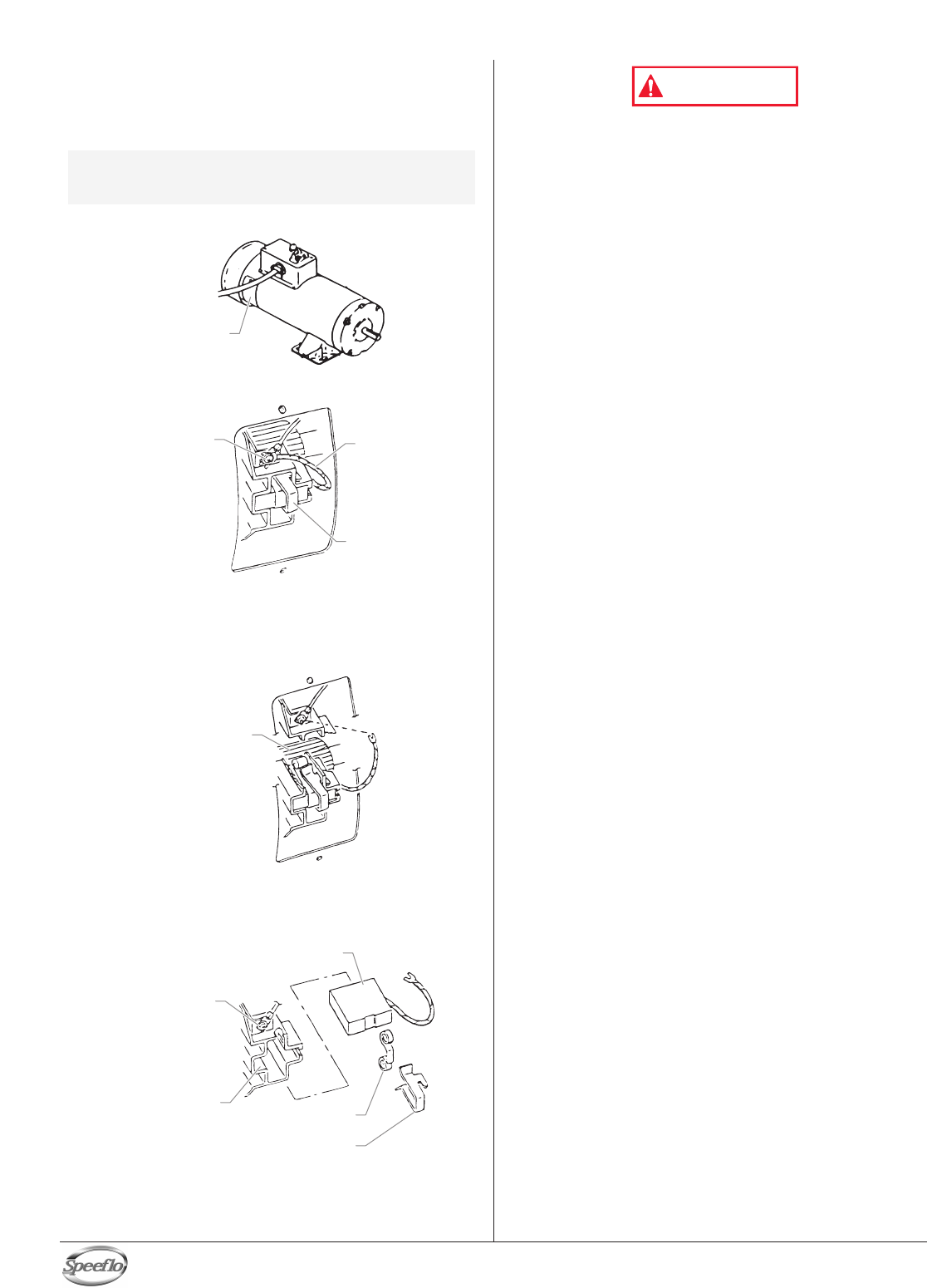 Speeflo