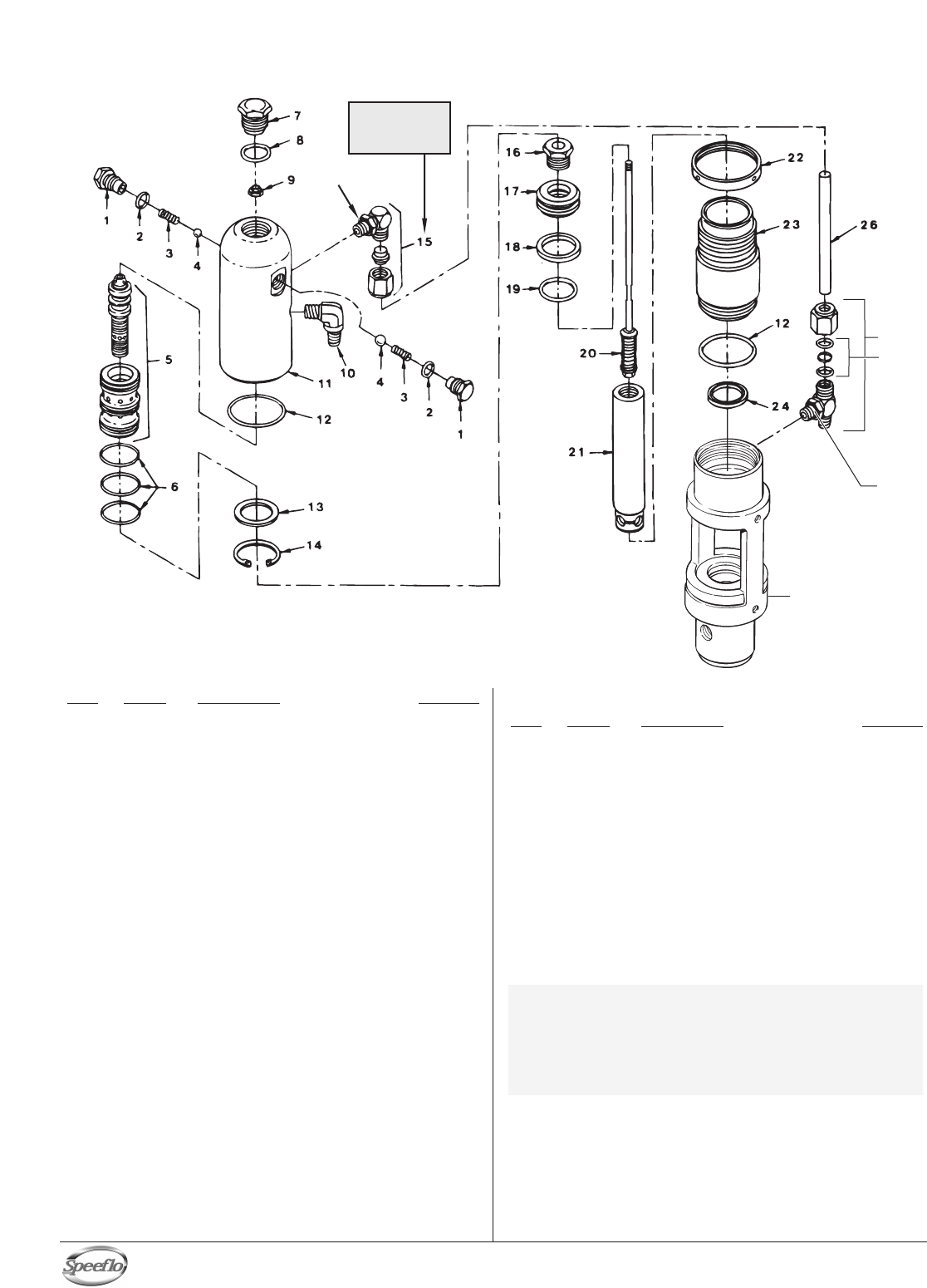 7
8
9
1
2
3
4
15
5
10
11
4
3
2
1
12
6
13
14
16
17
18
19
20
21
22
23
26
12
24

Speeflo