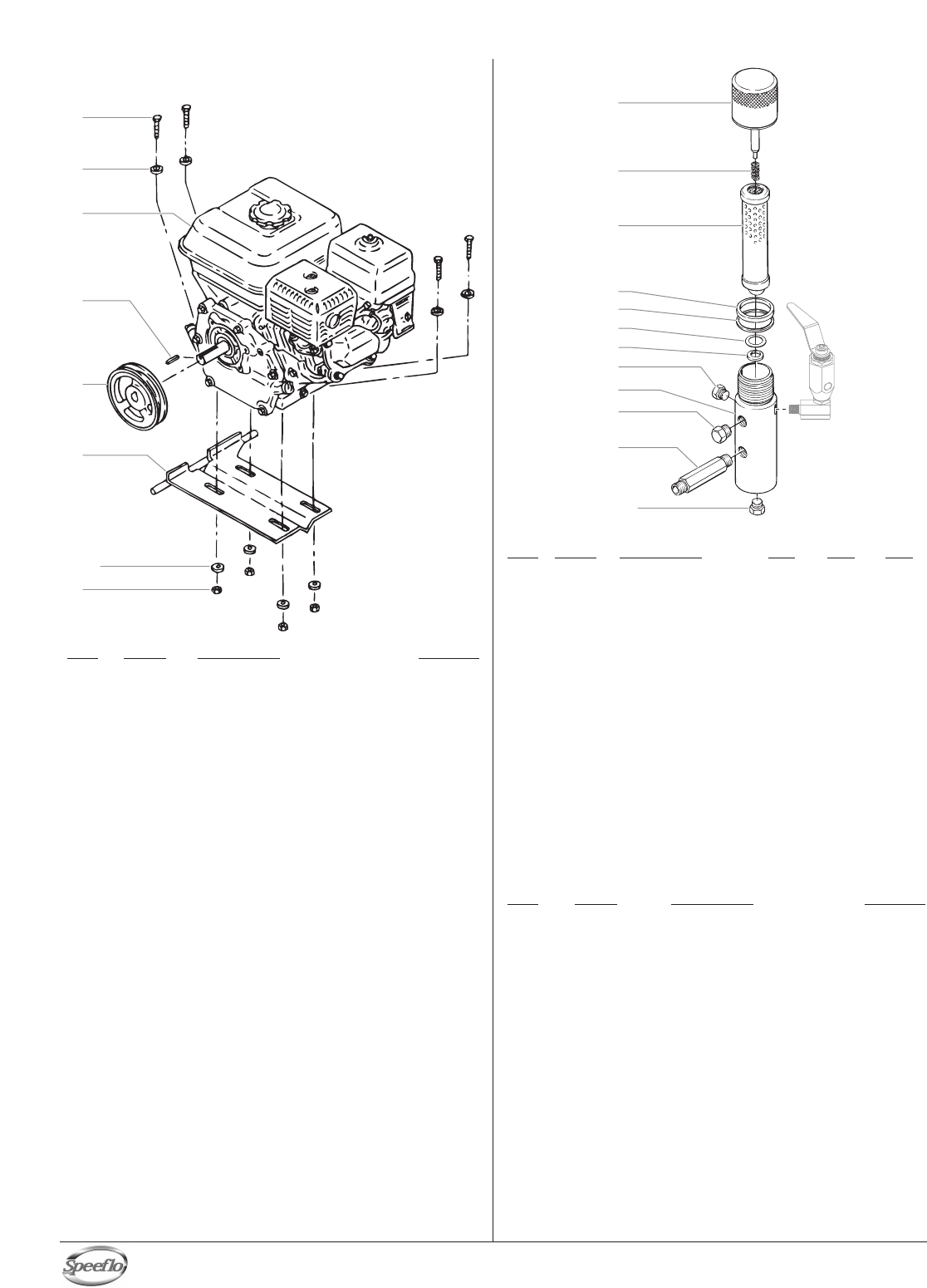 Speeflo