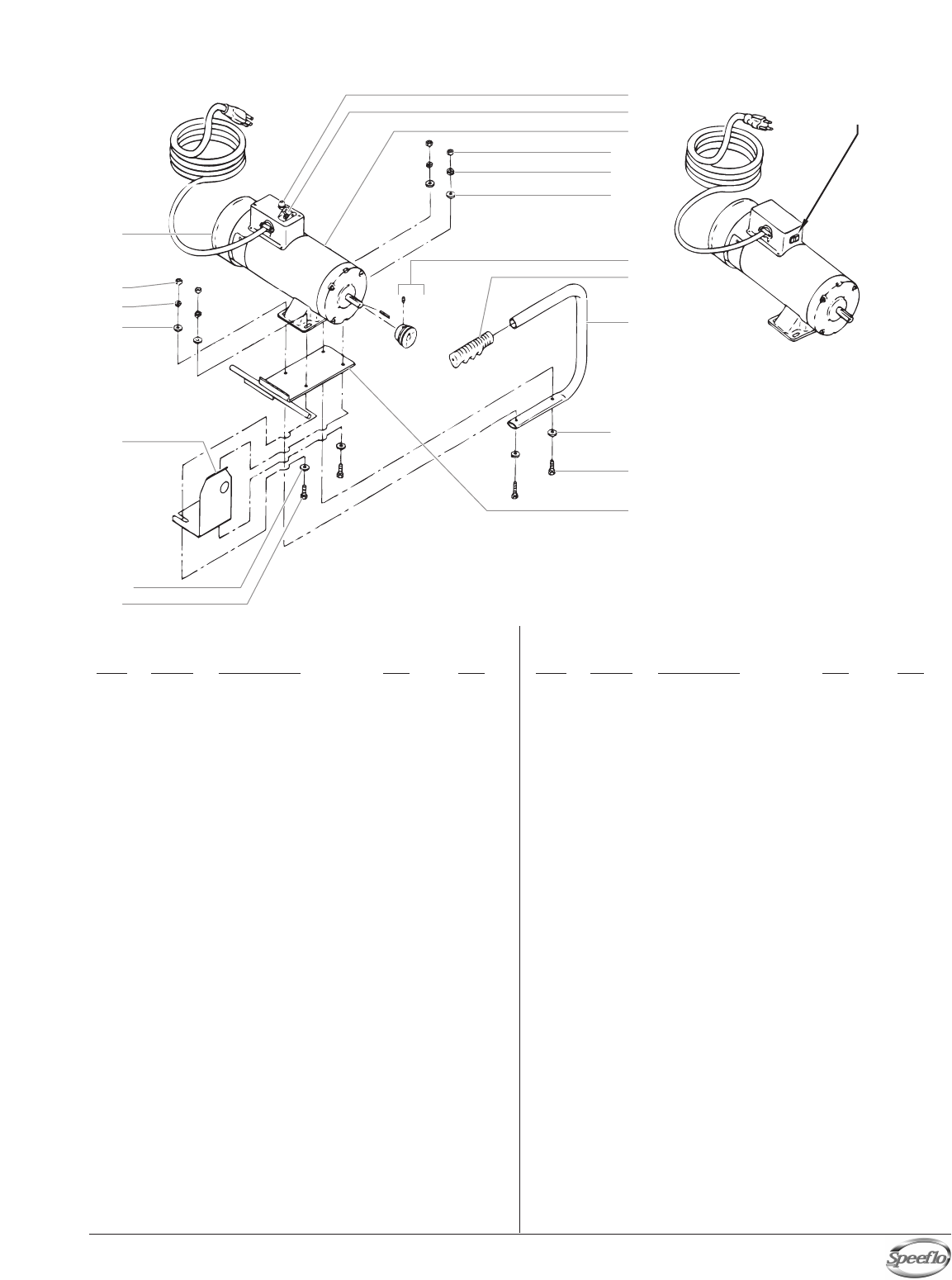 Speeflo