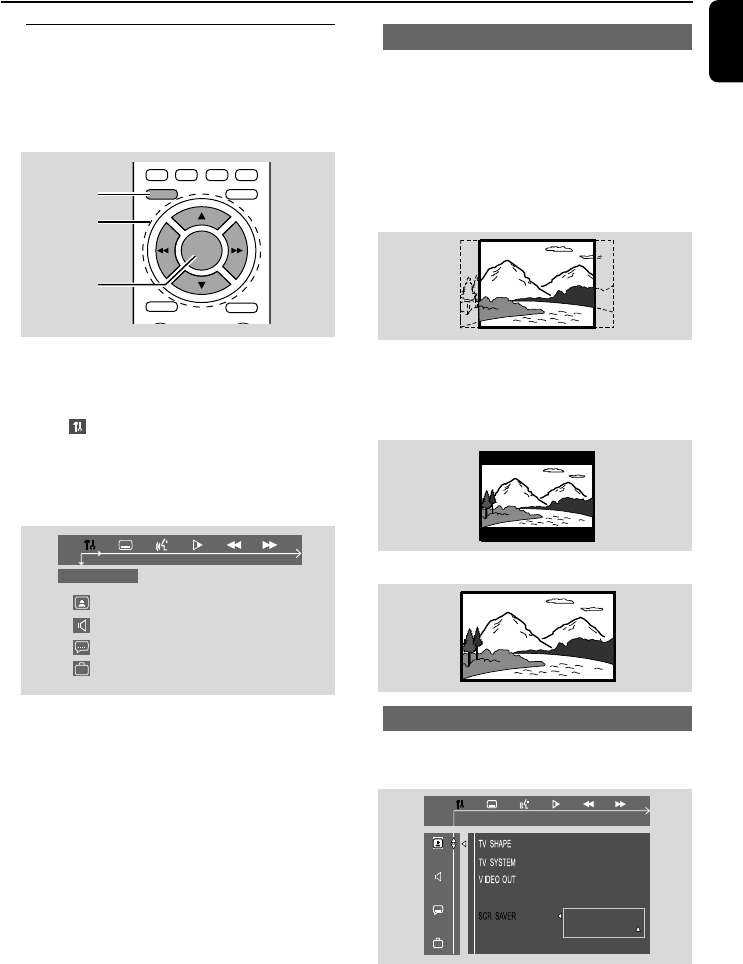 TV SHAPE
TV SYSTEM
VIDEO OUT
SCR SAVER