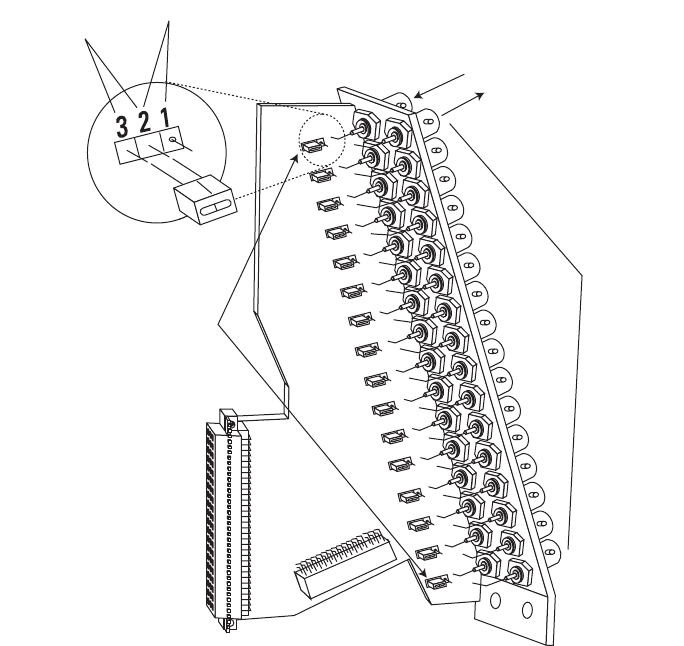 3 2 1