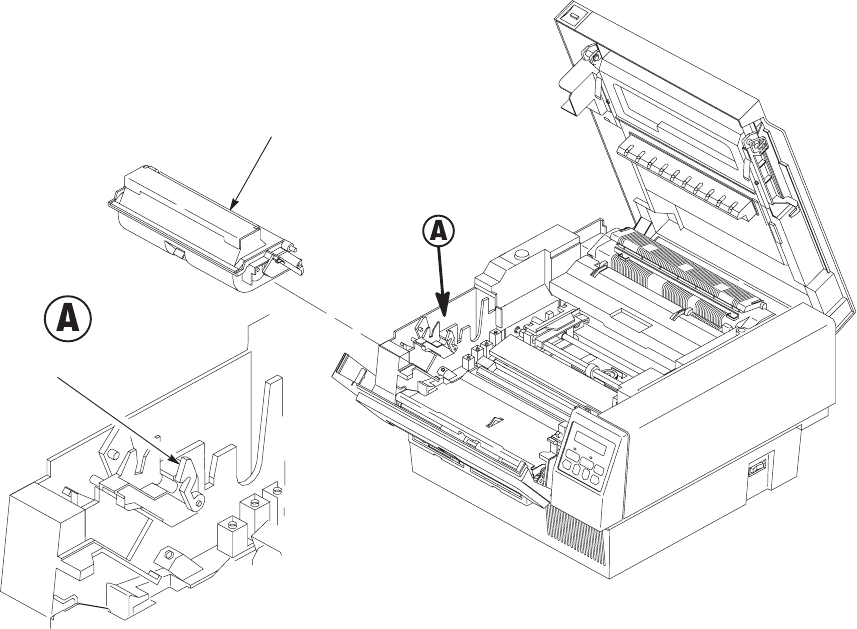 A

A