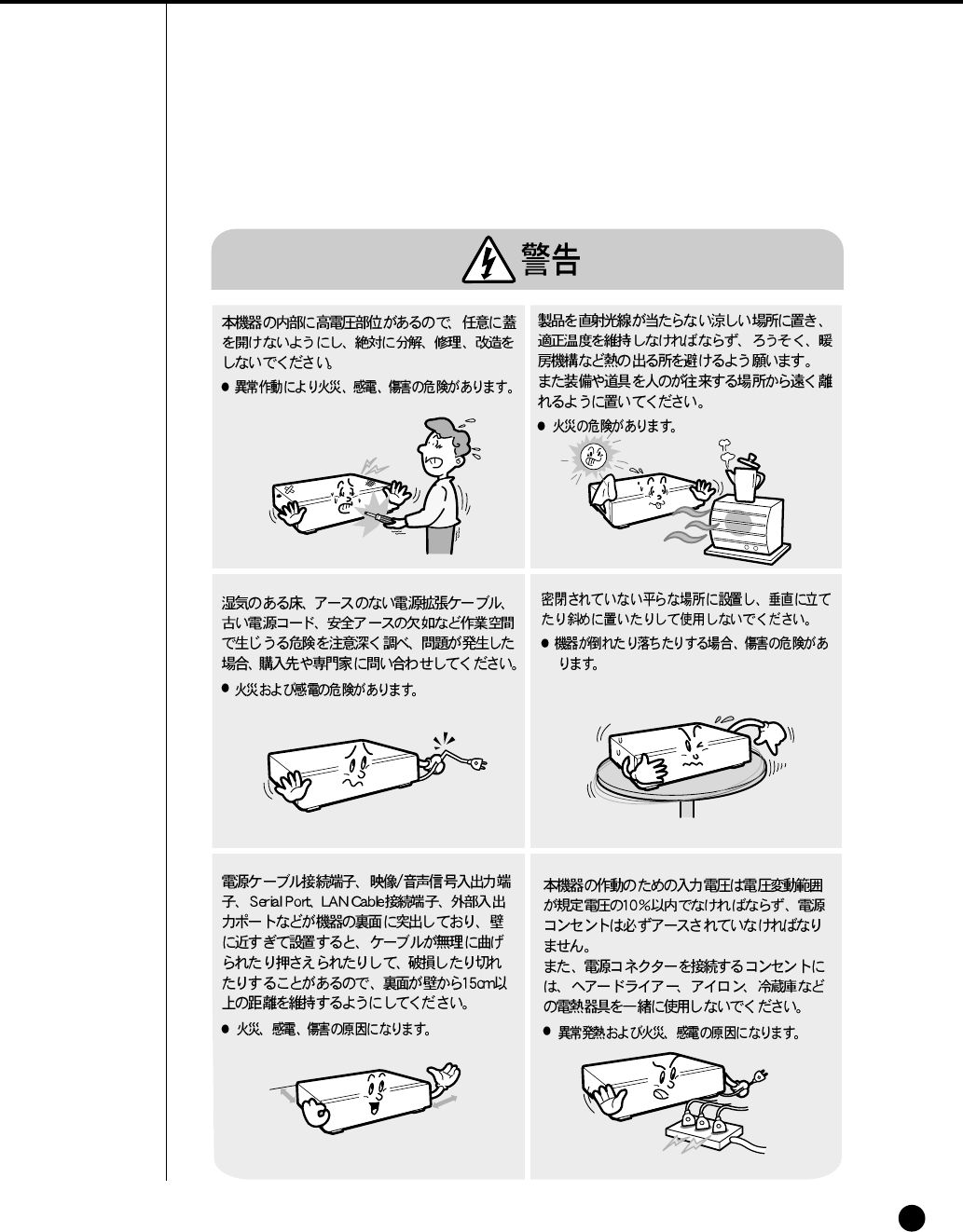 警告

本機器の内部に高電圧部位があるので、任意に蓋を開けないようにし、絶対に分解、修理、改造をしないでください。

● 異常作動により火災、感電、傷害の危険があります。

製品を直射光線が当たらない涼しい場所に置き、適正温度を維持しなければならず、ろうそく、暖房機構など熱の出る所を避けるよう願います。また装備や道具を人のが往来する場所から遠く離れるように置いてください。

● 火災の危険があります。

湿気のある床、アースのない電源拡張ケーブル、古い電源コード、安全アースの欠如など作業空間で生じうる危険を注意深く調べ、問題が発生した場合、購入先や専門家に問い合わせしてください。

● 火災および感電の危険があります。

密閉されていない平らな場所に設置し、垂直に立てたり斜めに置いたりして使用しないでください。

● 機器が倒れたり落ちたりする場合、傷害の危険があります。

電源ケーブル接続端子、映像/音声信号入出力端子、Serial Port、LAN Cable接続端子、外部入出力ポートなどが機器の裏面に突出しており、壁に近すぎて設置すると、ケーブルが無理に曲げられたり押さえられたりして、破損したり切れたりすることがあるので、裏面が壁から15cm以上の距離を維持するようにしてください。

● 火災、感電、傷害の原因になります。

本機器の作動のための入力電圧は電圧変動範囲が規定電圧の10%以内でなければならず、電源コンセントは必ずアースされていなければなりません。
また、電源コネクターを接続するコンセントには、ヘアードライアー、アイロン、冷蔵庫などの電熱器具を一緒に使用しないでください。

● 異常発熱および火災、感電の原因になります。