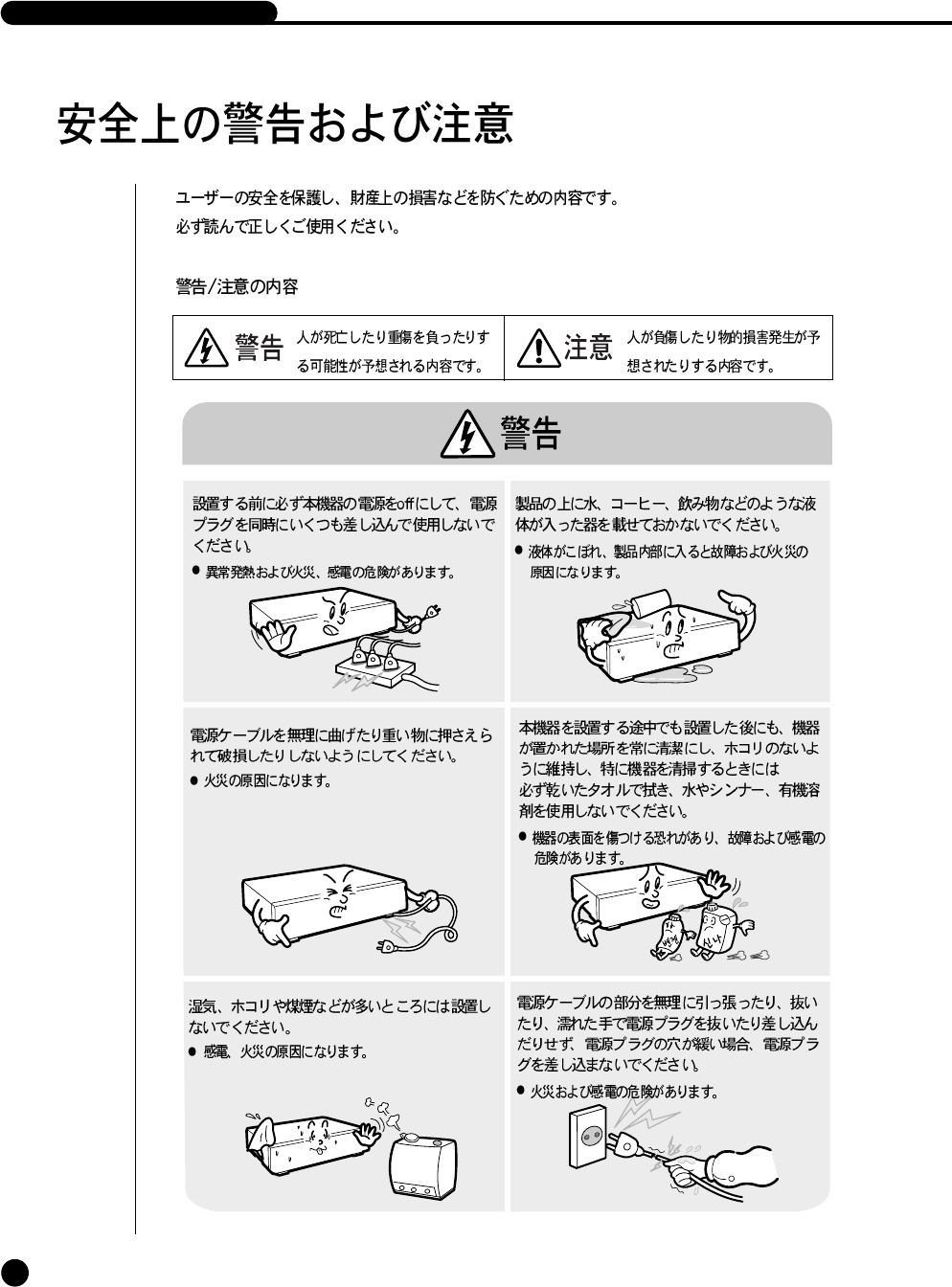 安全上の警告および注意

ユーザーの安全を保護し、財産上の損害などを防ぐための内容です。
必ず読んで正しくご使用ください。

警告/注意の内容

| 警告 人が死亡したり重傷を負ったりする可能性が予想される内容です。 | 注意 人が負傷したり物的損害発生が予想されたりする内容です。 |
|---|---|

警告

設置する前に必ず本機器の電源をoffにして、電源プラグを同時にいくつも差し込んで使用しないでください。
● 異常発熱および火災、感電の危険があります。

製品の上に水、コーヒー、飲み物などのような液体が入った器を載せておかないでください。
● 液体がこぼれ、製品内部に入ると故障および火災の原因になります。

電源ケーブルを無理に曲げたり重い物に押さえられて破損したりしないようにしてください。
● 火災の原因になります。

本機器を設置する途中でも設置した後にも、機器が置かれた場所を常に清潔にし、ホコリのないように維持し、特に機器を清掃するときには必ず乾いたタオルで拭き、水やシンナー、有機溶剤を使用しないでください。
● 機器の表面を傷つける恐れがあり、故障および感電の危険があります。

湿気、ホコリや煤煙などが多いところには設置しないでください。
● 感電、火災の原因になります。

電源ケーブルの部分を無理に引っ張ったり、抜いたり、濡れた手で電源プラグを抜いたり差し込んだりせず、電源プラグの穴が緩い場合、電源プラグを差し込まないでください。
● 火災および感電の危険があります。