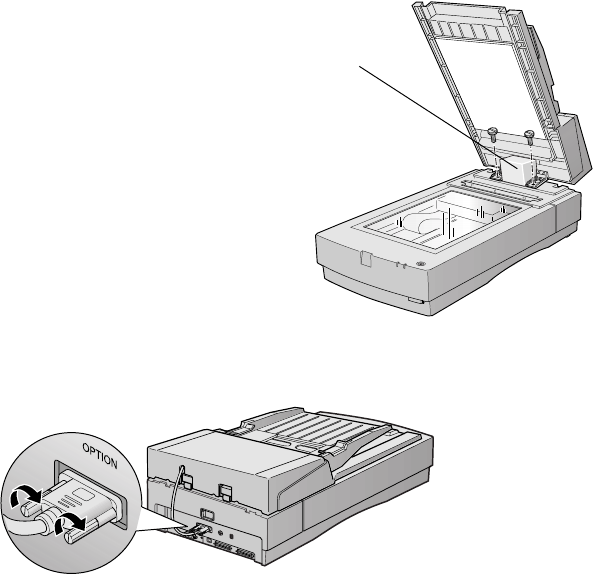 OPTION