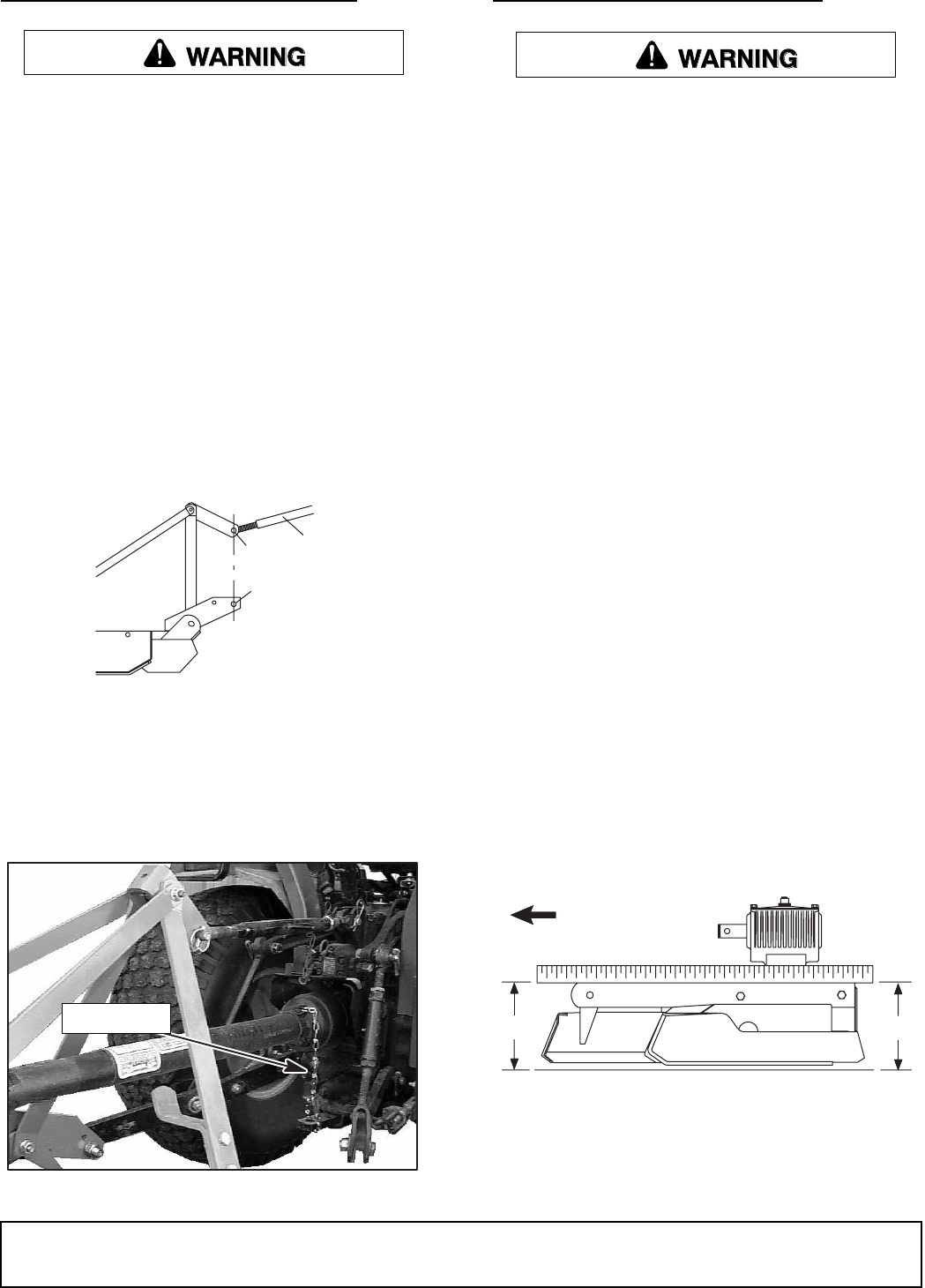 WARNING

WARNING