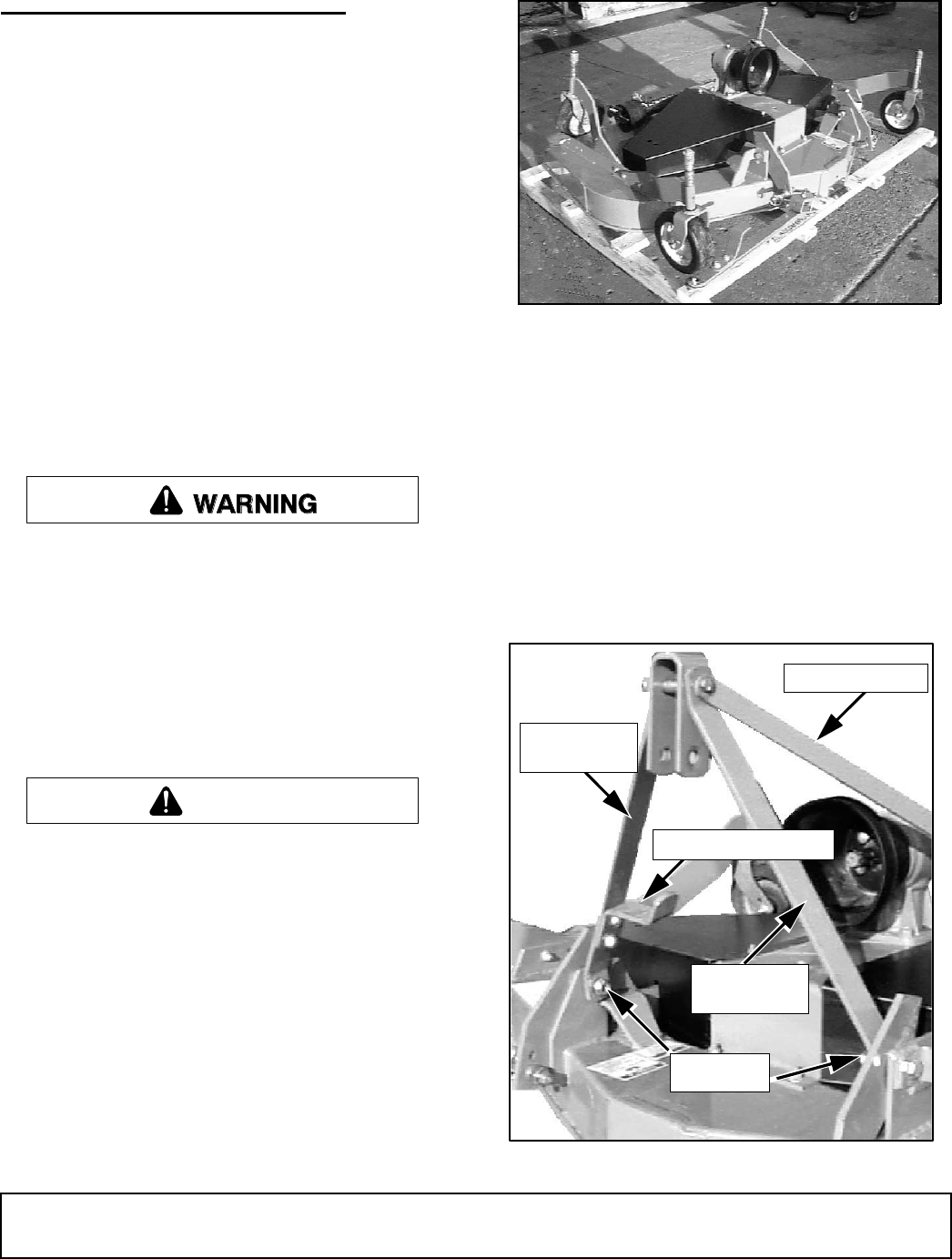 WARNING