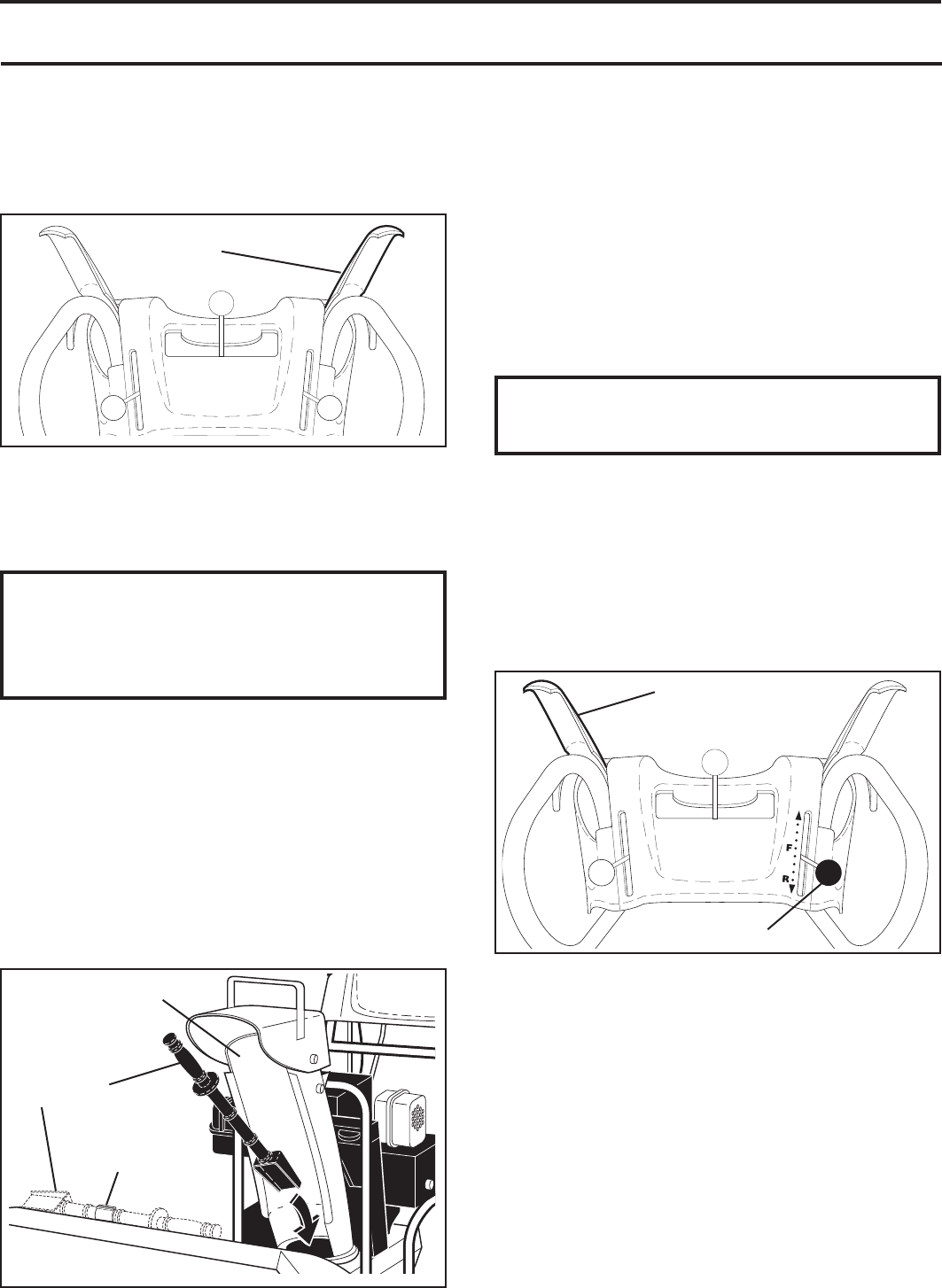 F
R