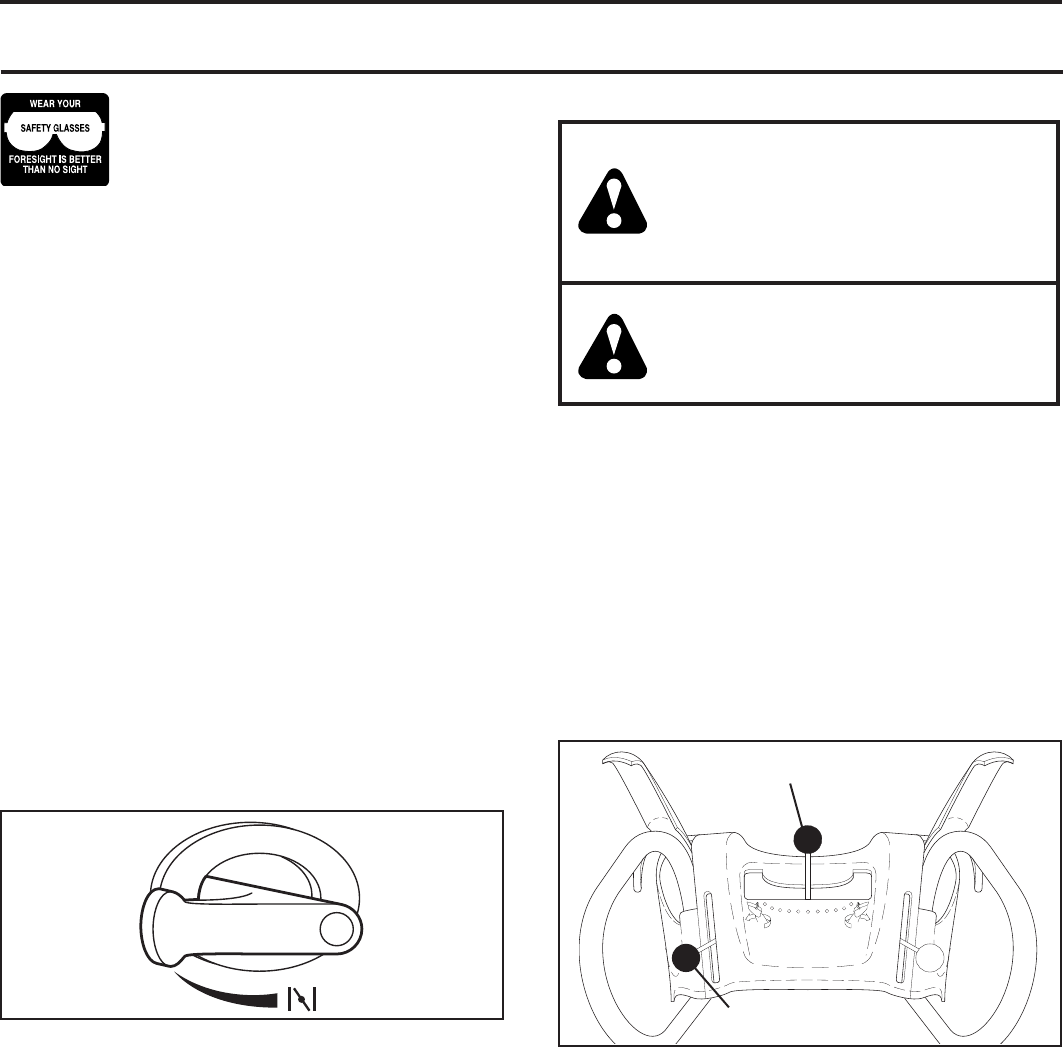 WEAR YOUR
SAFETY GLASSES
FORESIGHT IS BETTER THAN NO SIGHT