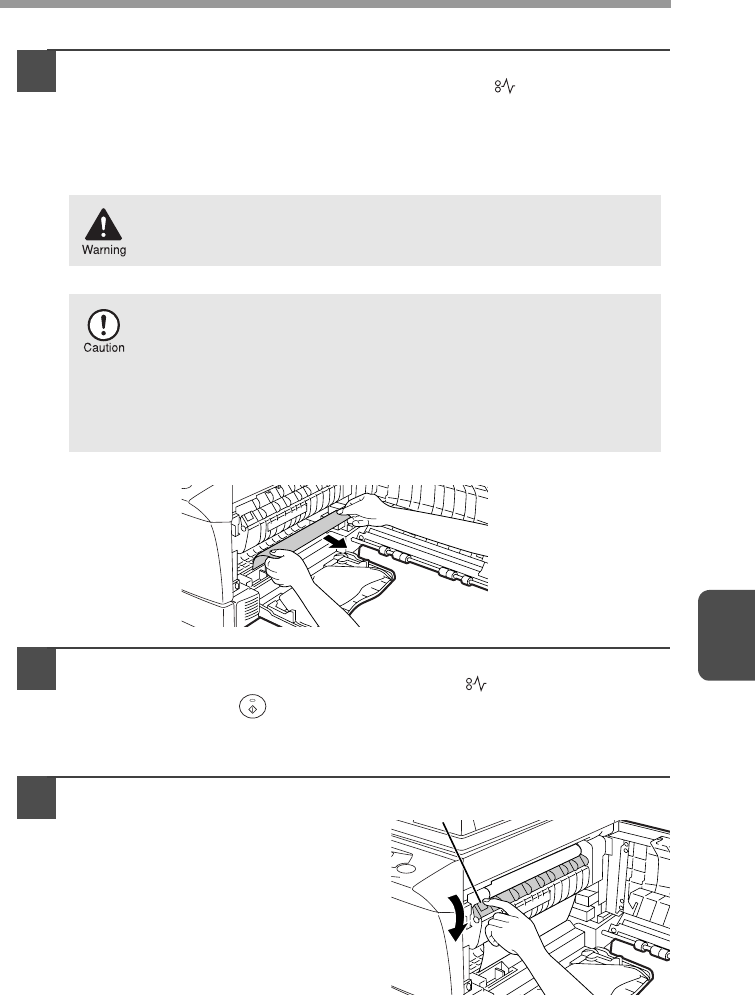 Warning

Caution