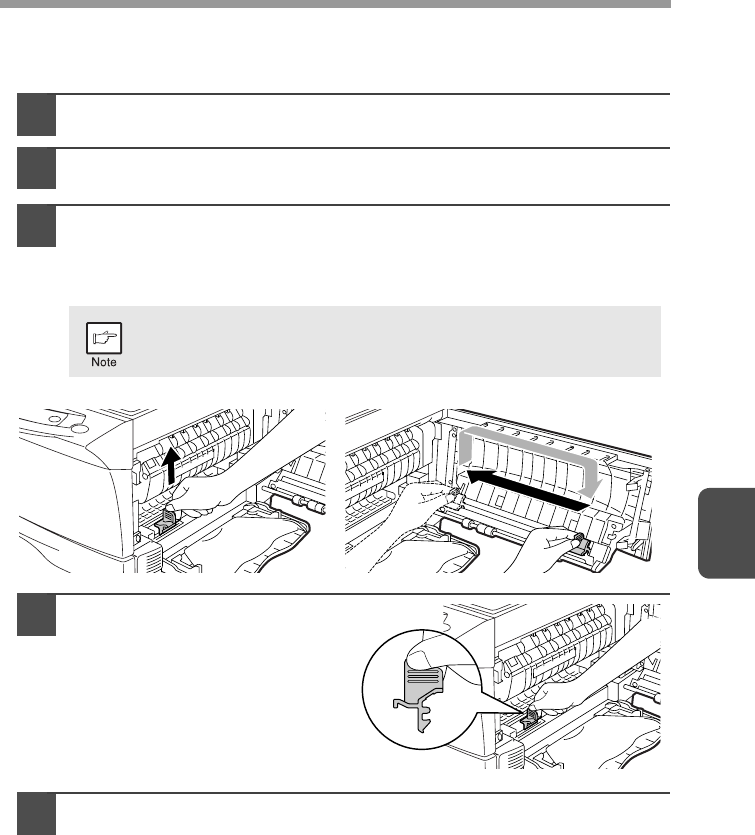 Note