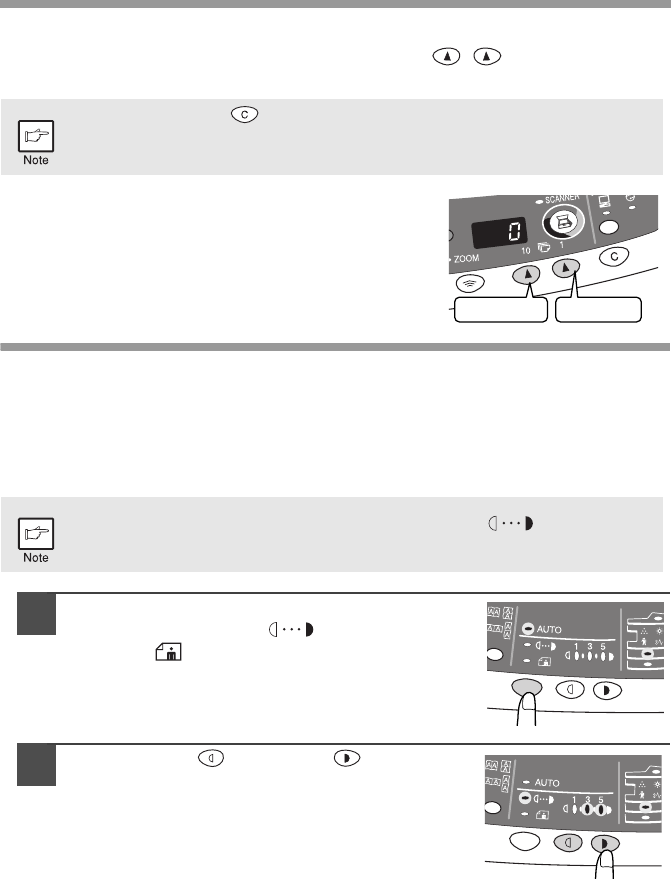 Note

SCANNER
0
10 1
ZOOM
C

Note

AUTO
1 3 5

AUTO
1 3 5