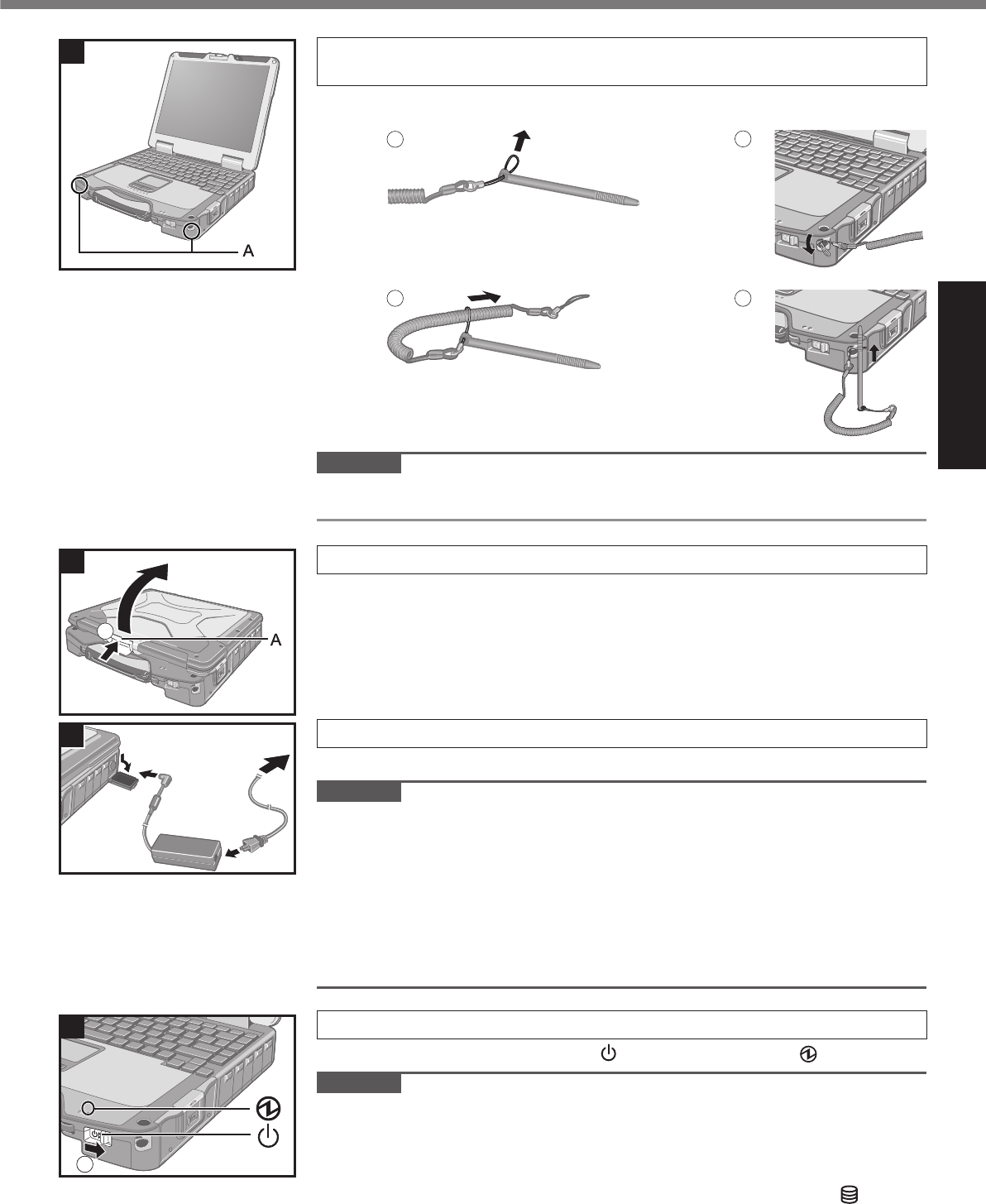 A

A