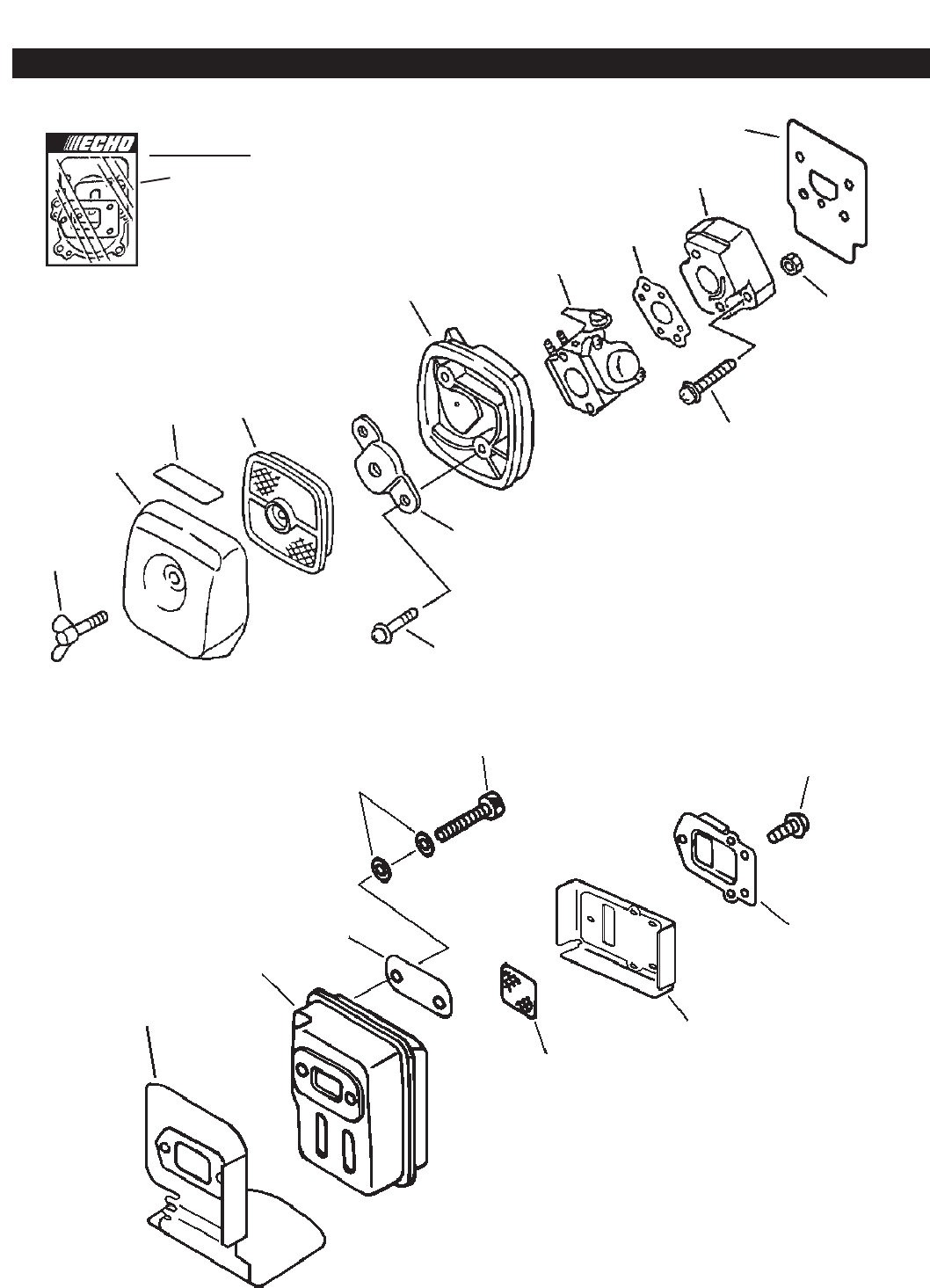 ECHO