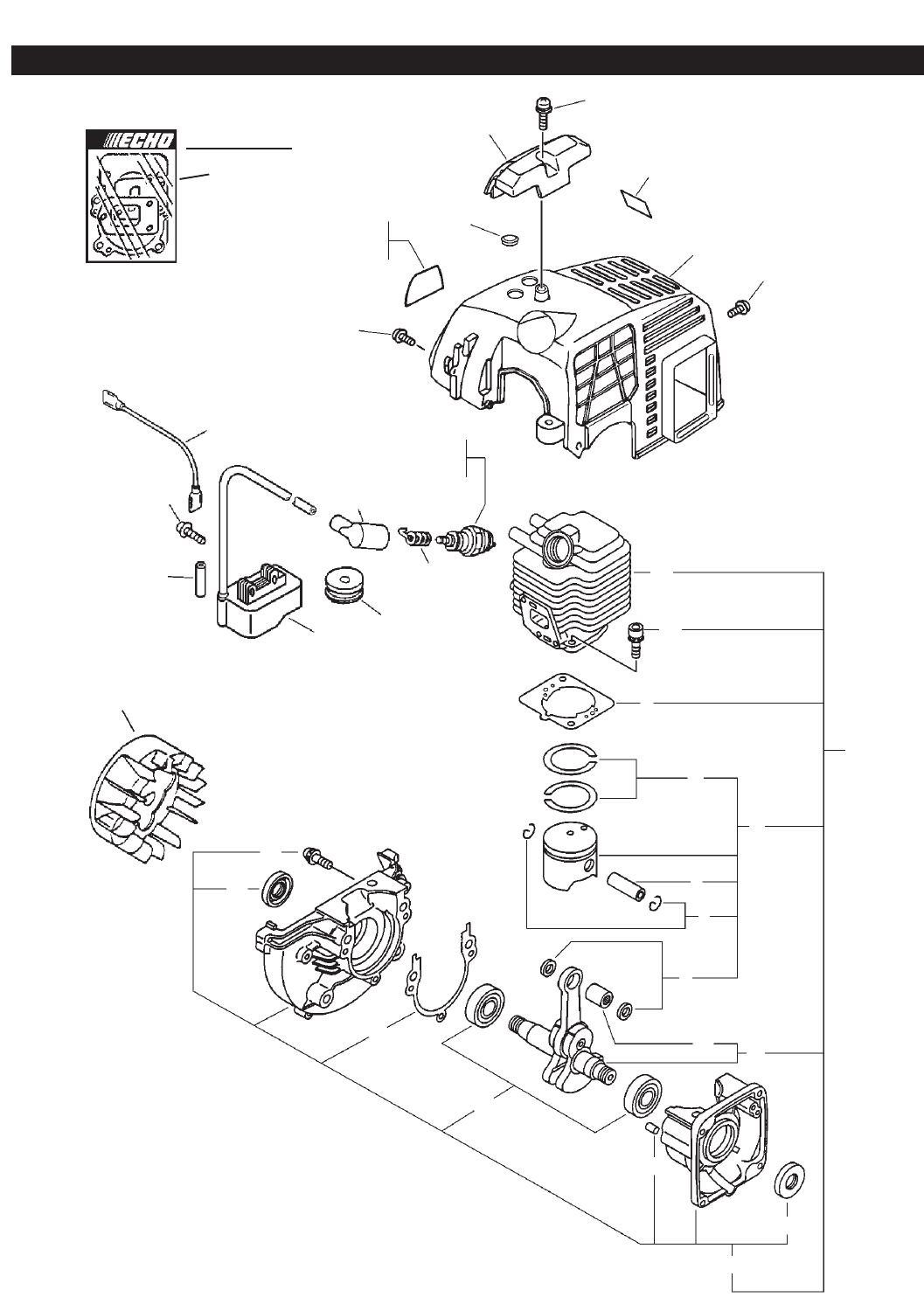 ECHO