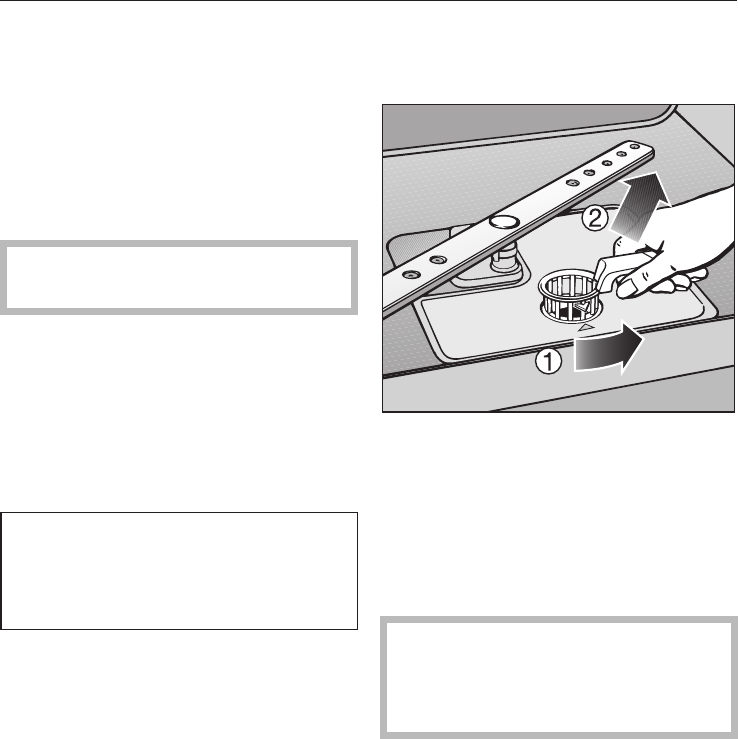 2

1