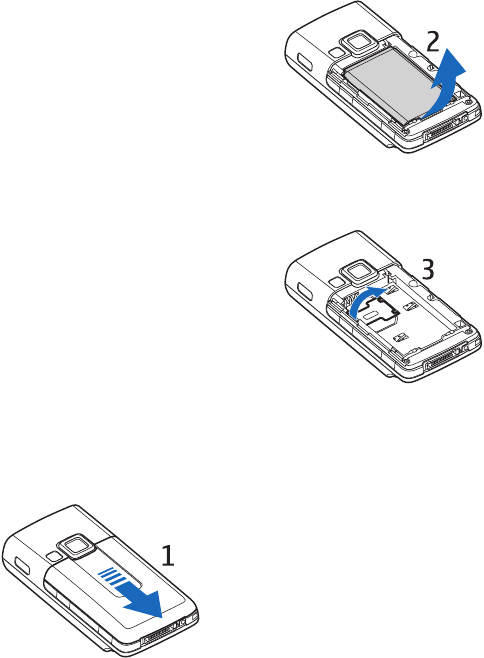 2

3

1