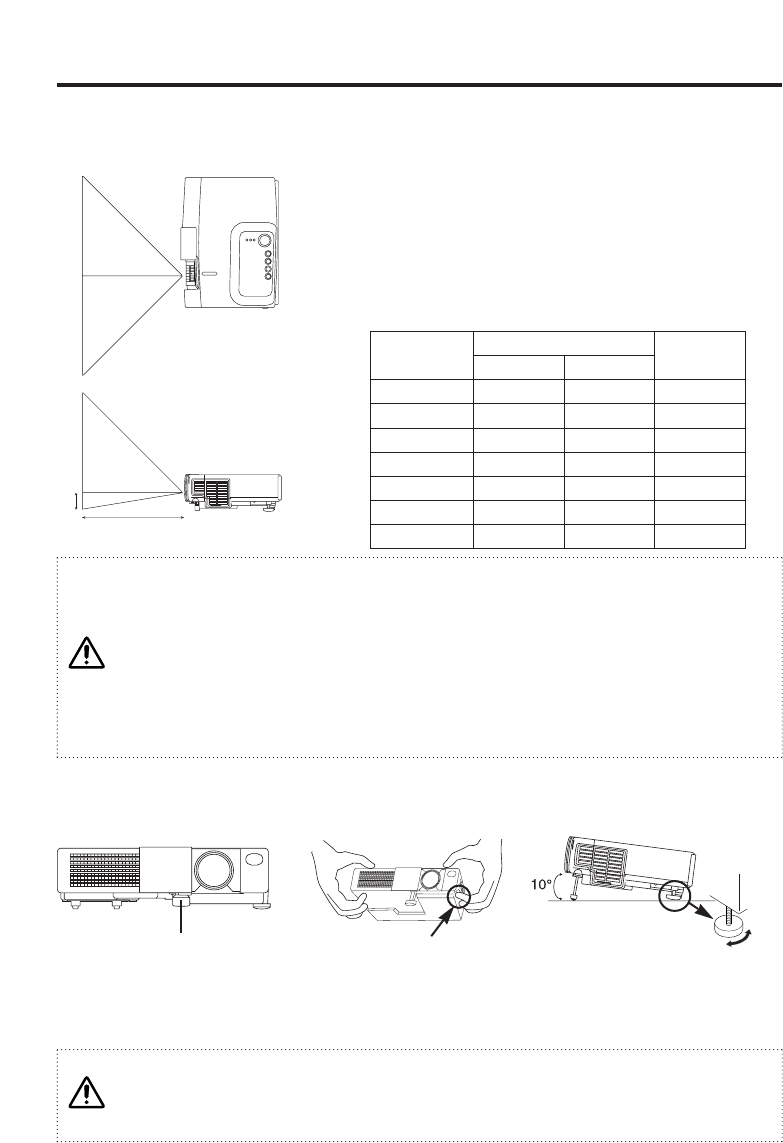 10°