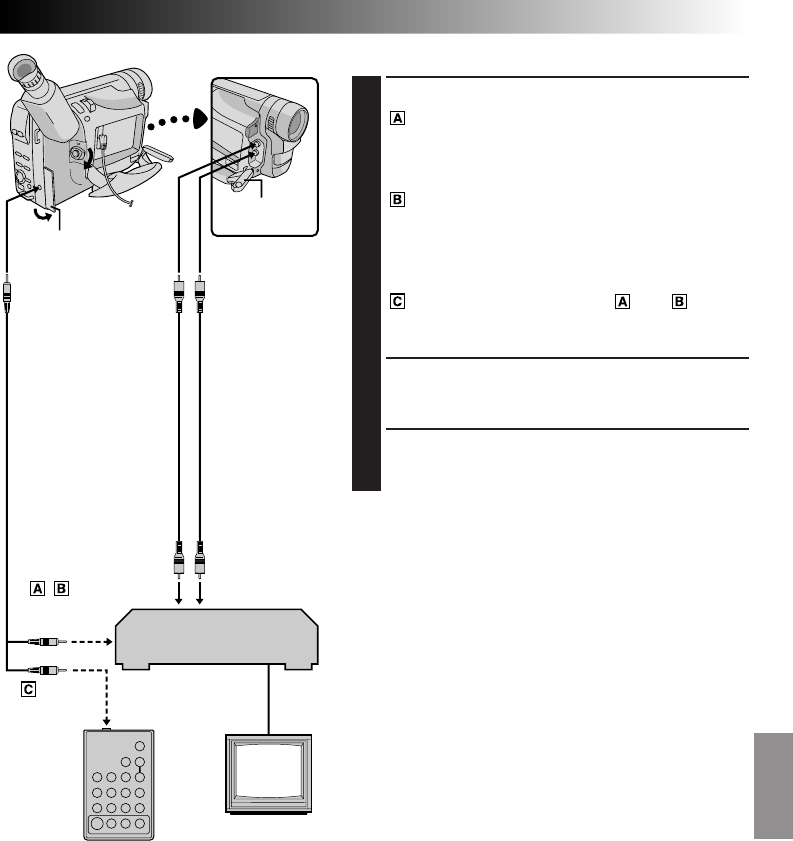 A

B

C A B

A B

C