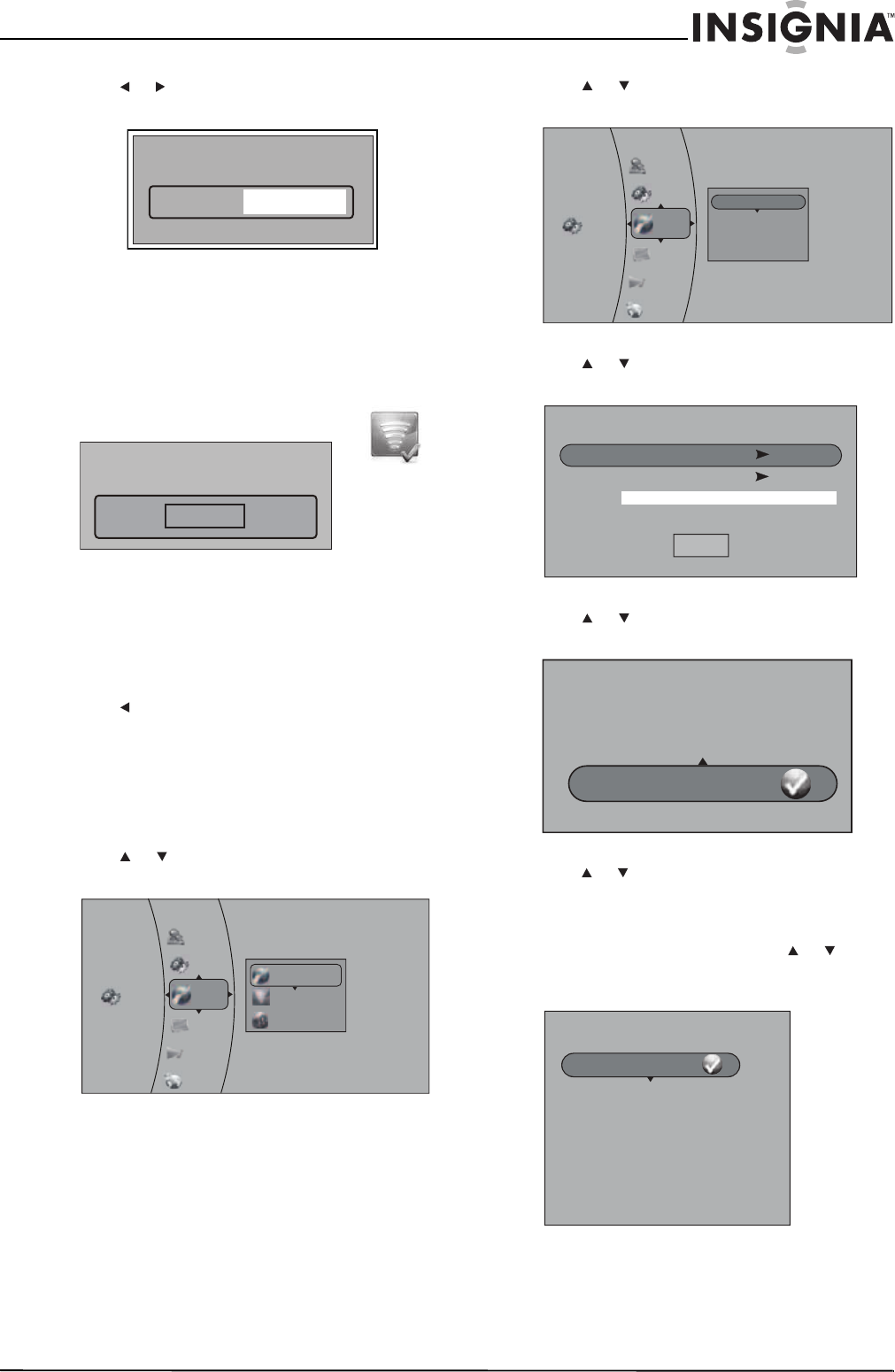 INSIGNIA™