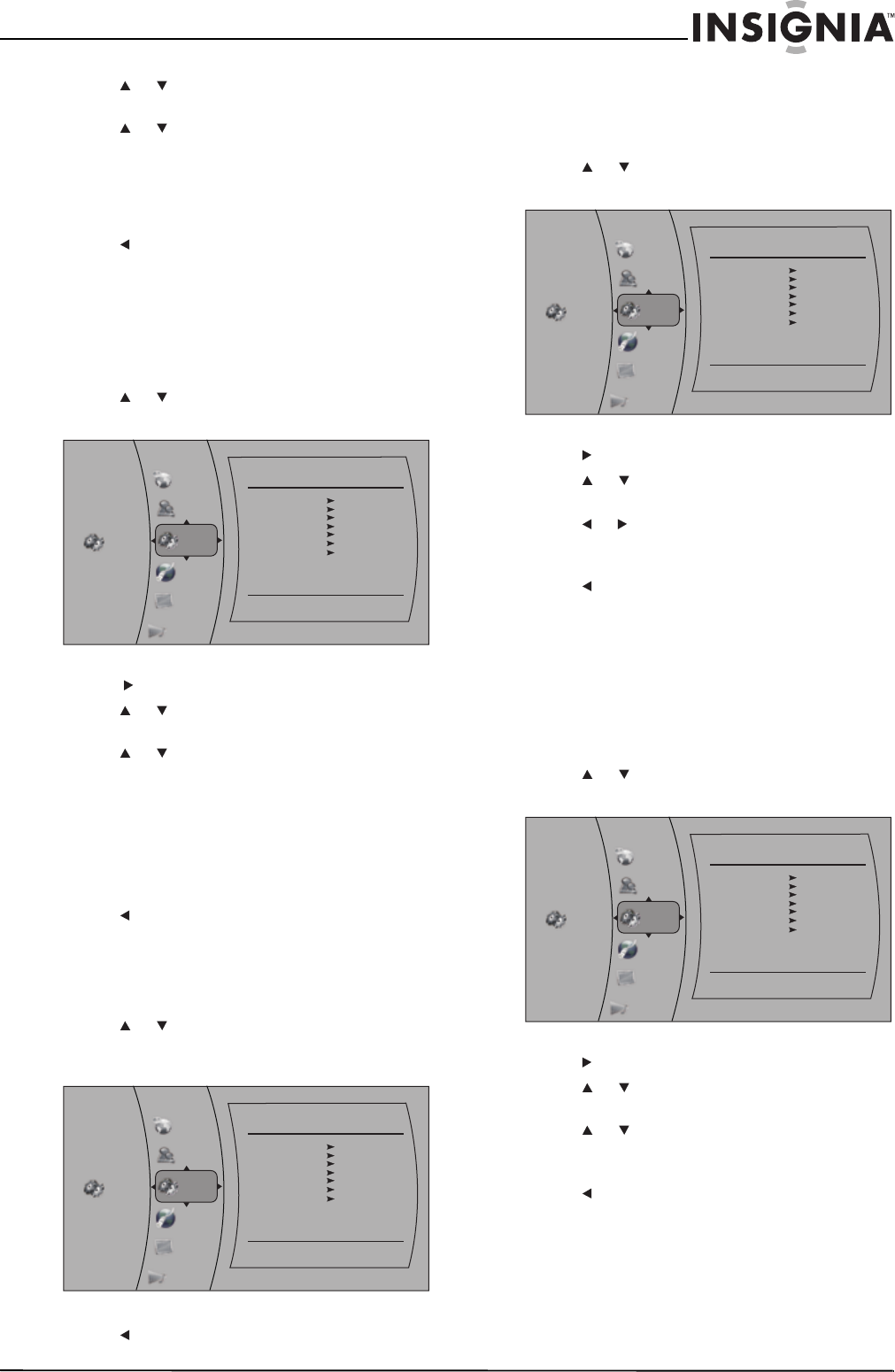 INSIGNIA™