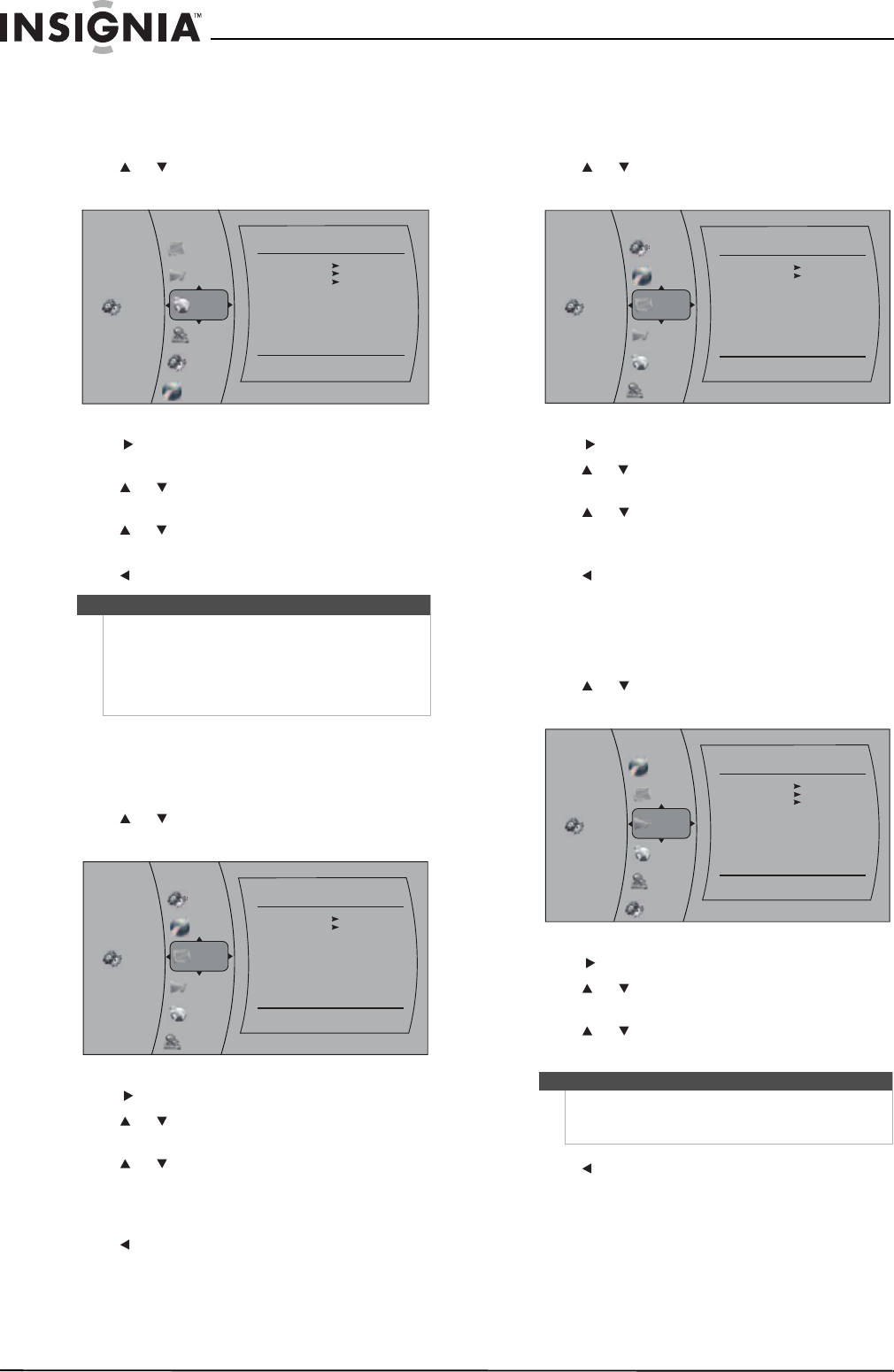 INSIGNIA™