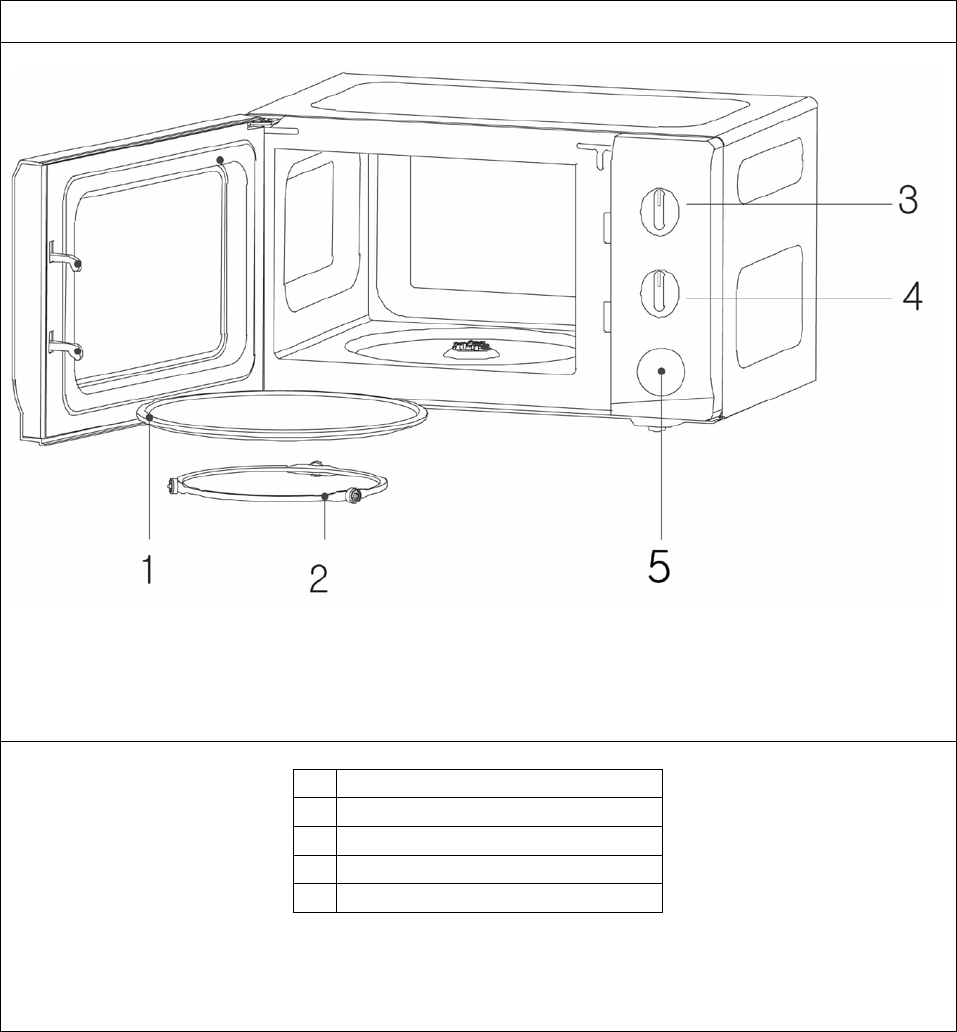 3

4

1

2

5