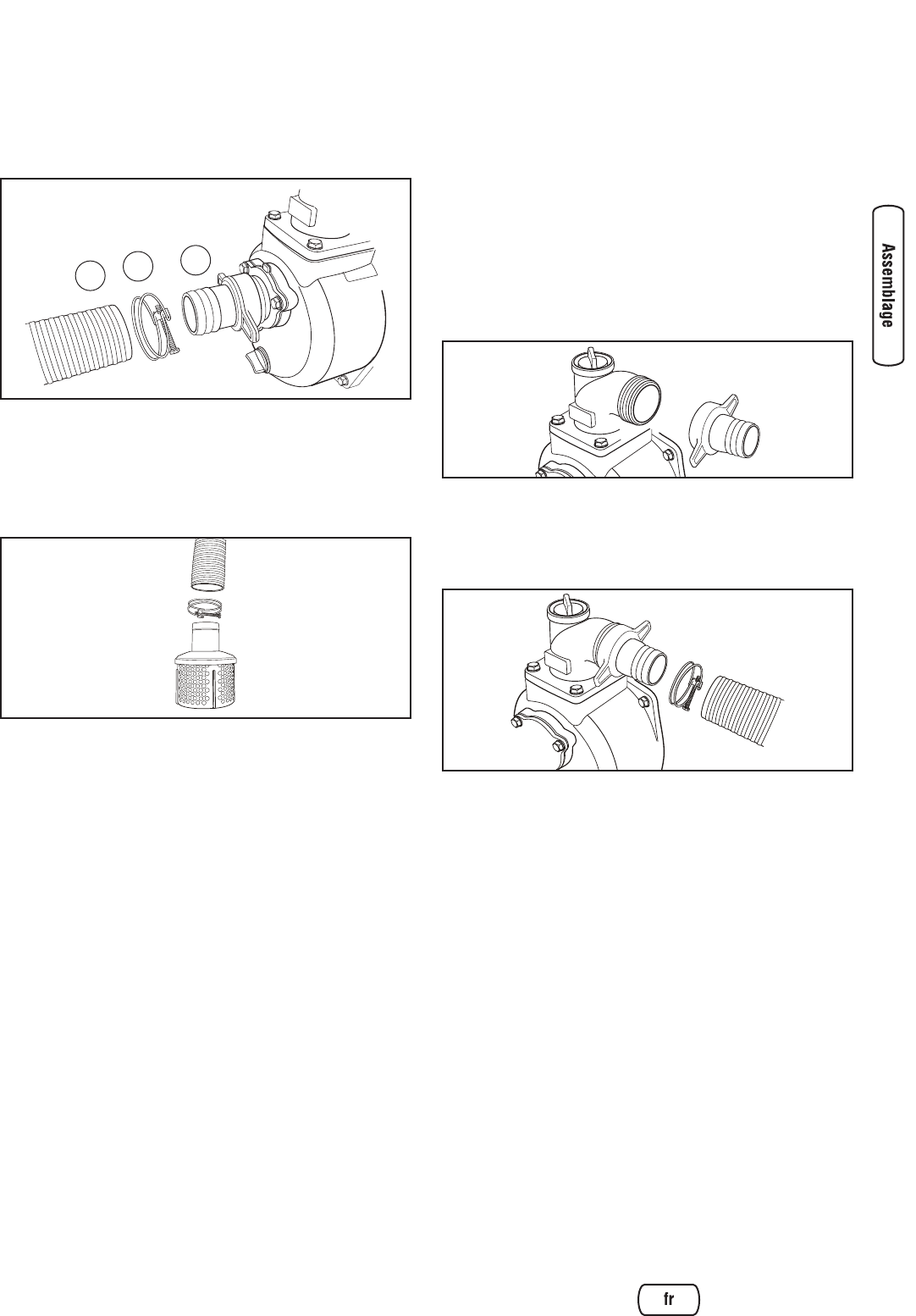 Assemblage

fr