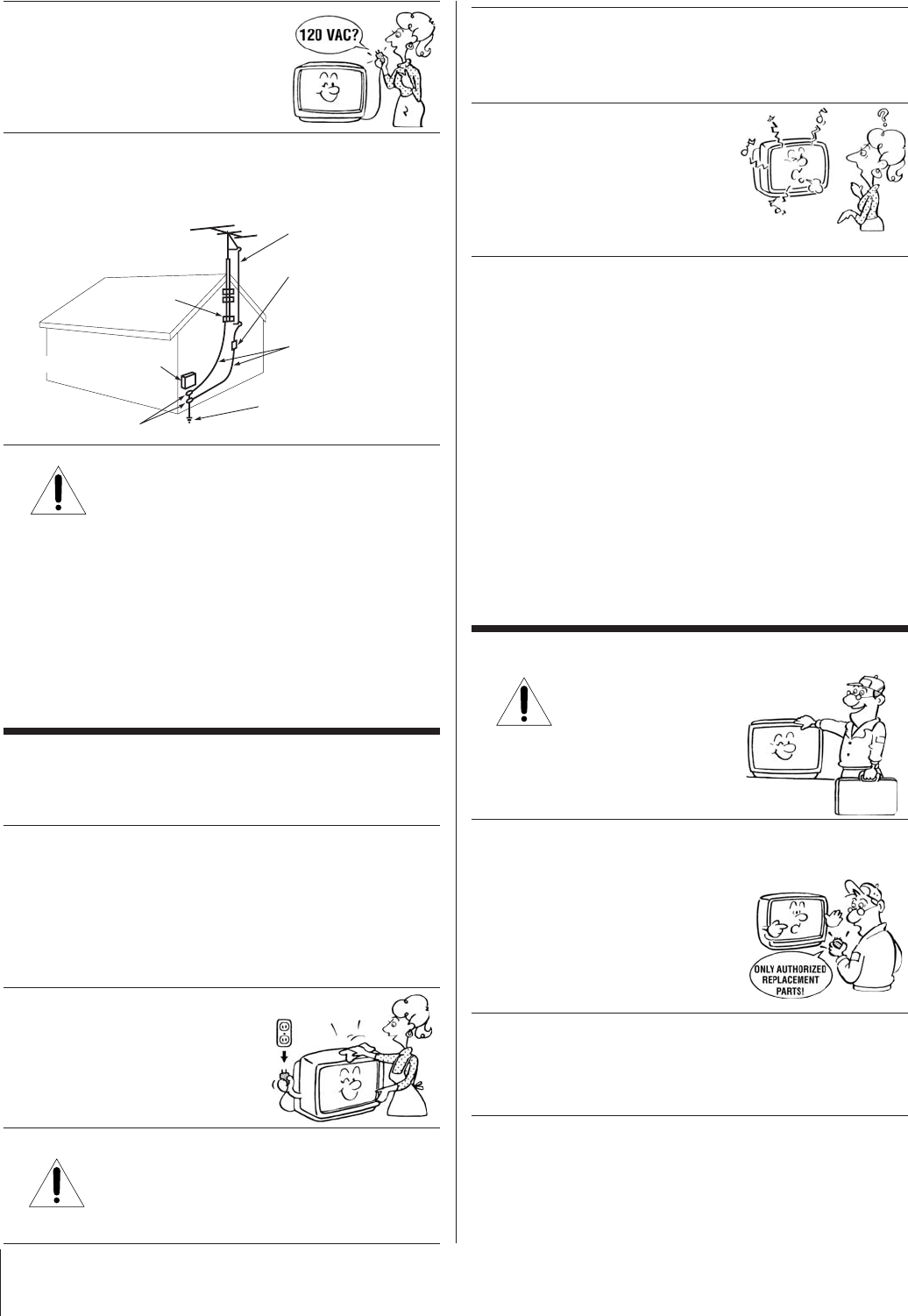 120 VAC?

ONLY AUTHORIZED REPLACEMENT PARTS!