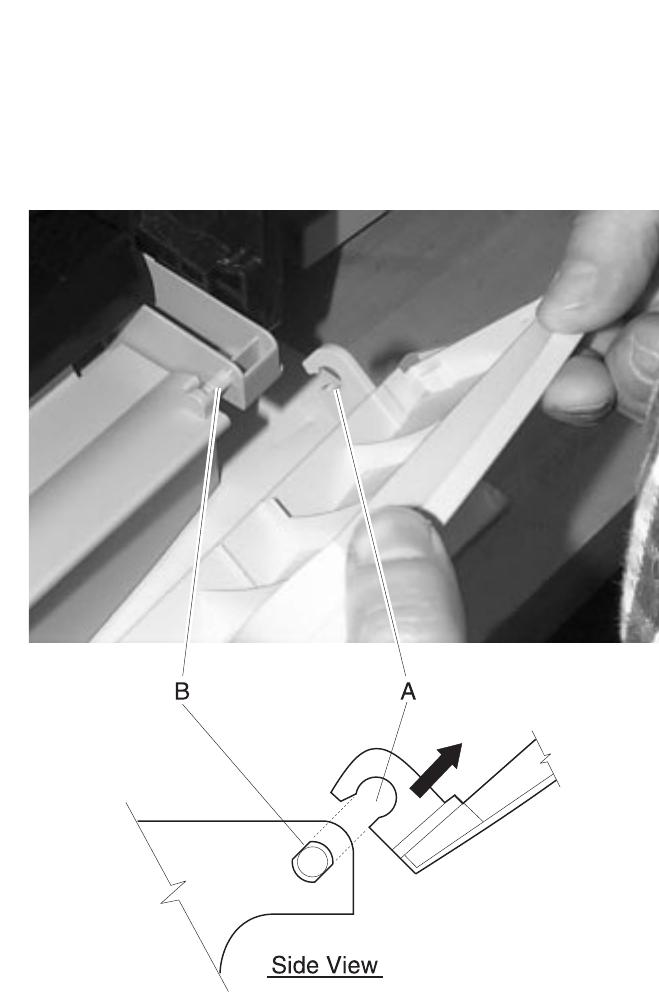 B

A

Side View